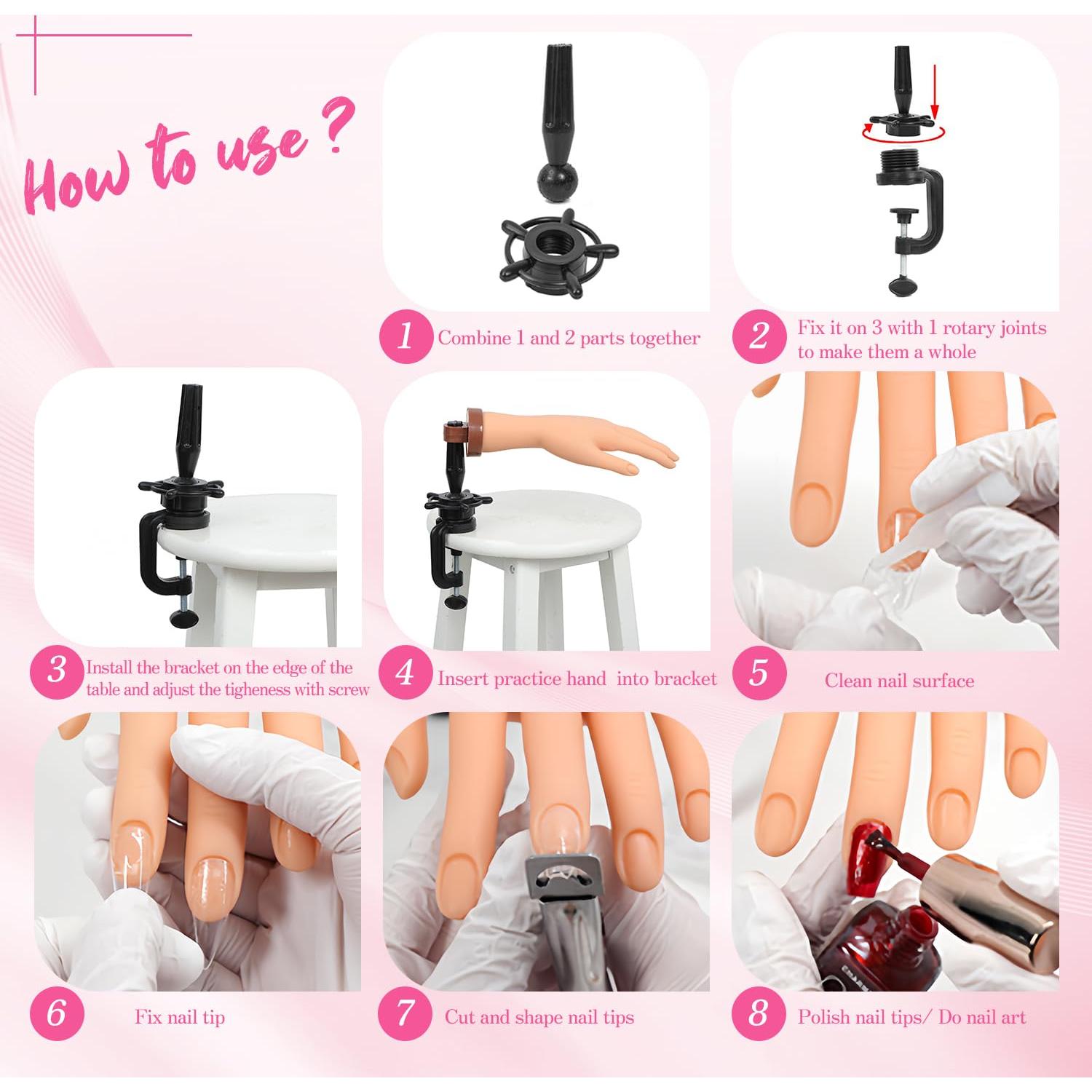 How to use ?

1 Combine 1 and 2 parts together

2 Fix it on 3 with 1 rotary joints to make them a whole

3 Install the bracket on the edge of the table and adjust the tigheness with screw

4 Insert practice hand into bracket

5 Clean nail surface

6 Fix nail tip

7 Cut and shape nail tips

8 Polish nail tips/ Do nail art