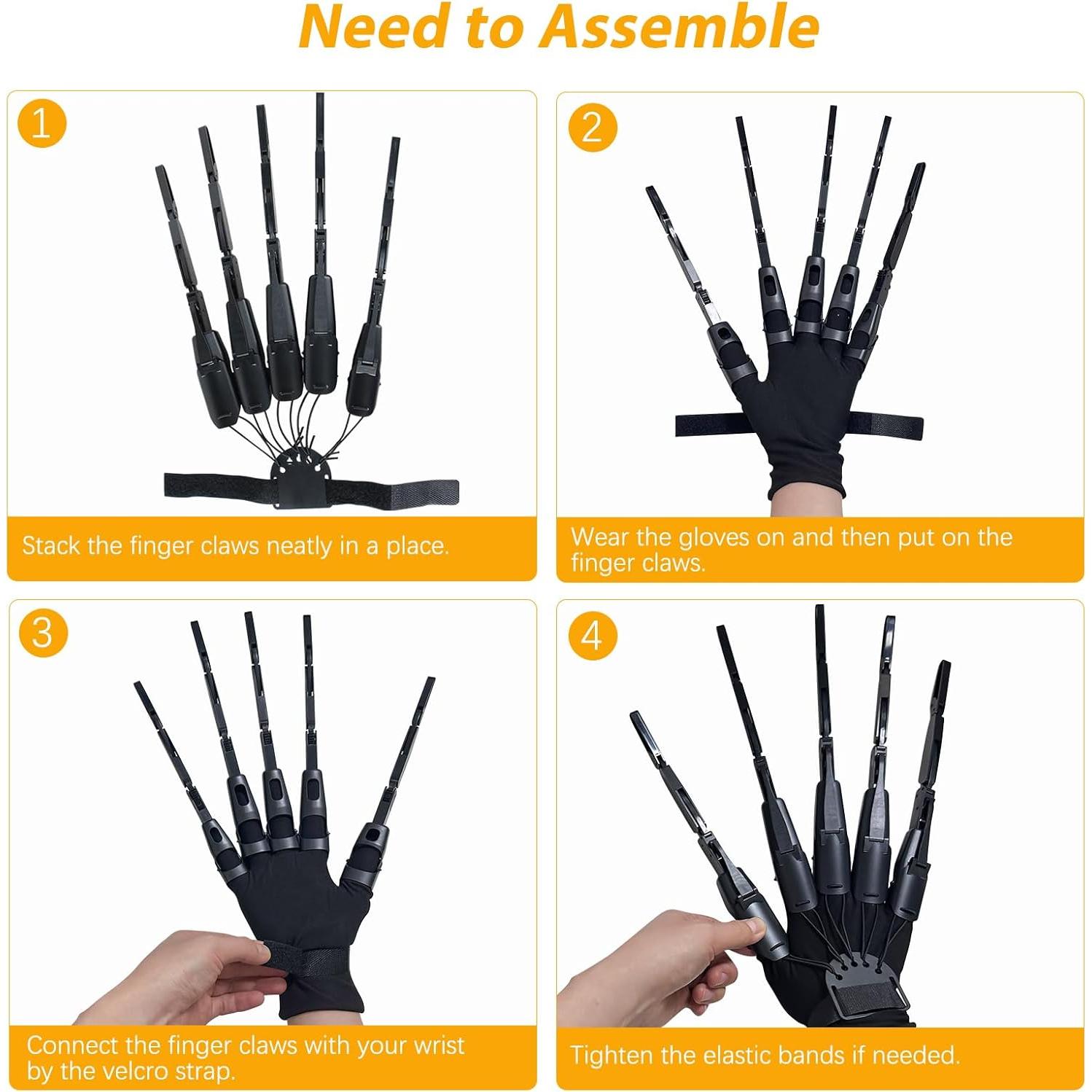 Need to Assemble

1

Stack the finger claws neatly in a place.

2

Wear the gloves on and then put on the finger claws.

3

Connect the finger claws with your wrist by the velcro strap.

4

Tighten the elastic bands if needed.