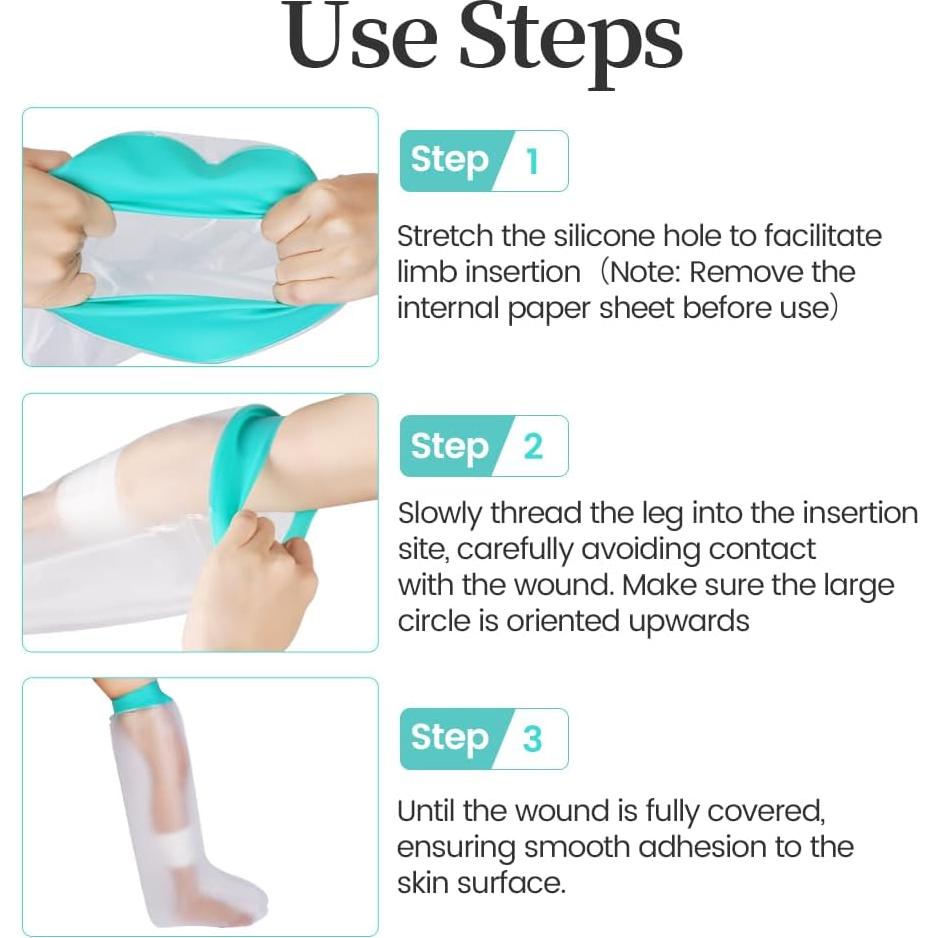 Use Steps

Step 1

Stretch the silicone hole to facilitate limb insertion（Note: Remove the internal paper sheet before use）

Step 2

Slowly thread the leg into the insertion site, carefully avoiding contact with the wound. Make sure the large circle is oriented upwards

Step 3

Until the wound is fully covered, ensuring smooth adhesion to the skin surface.