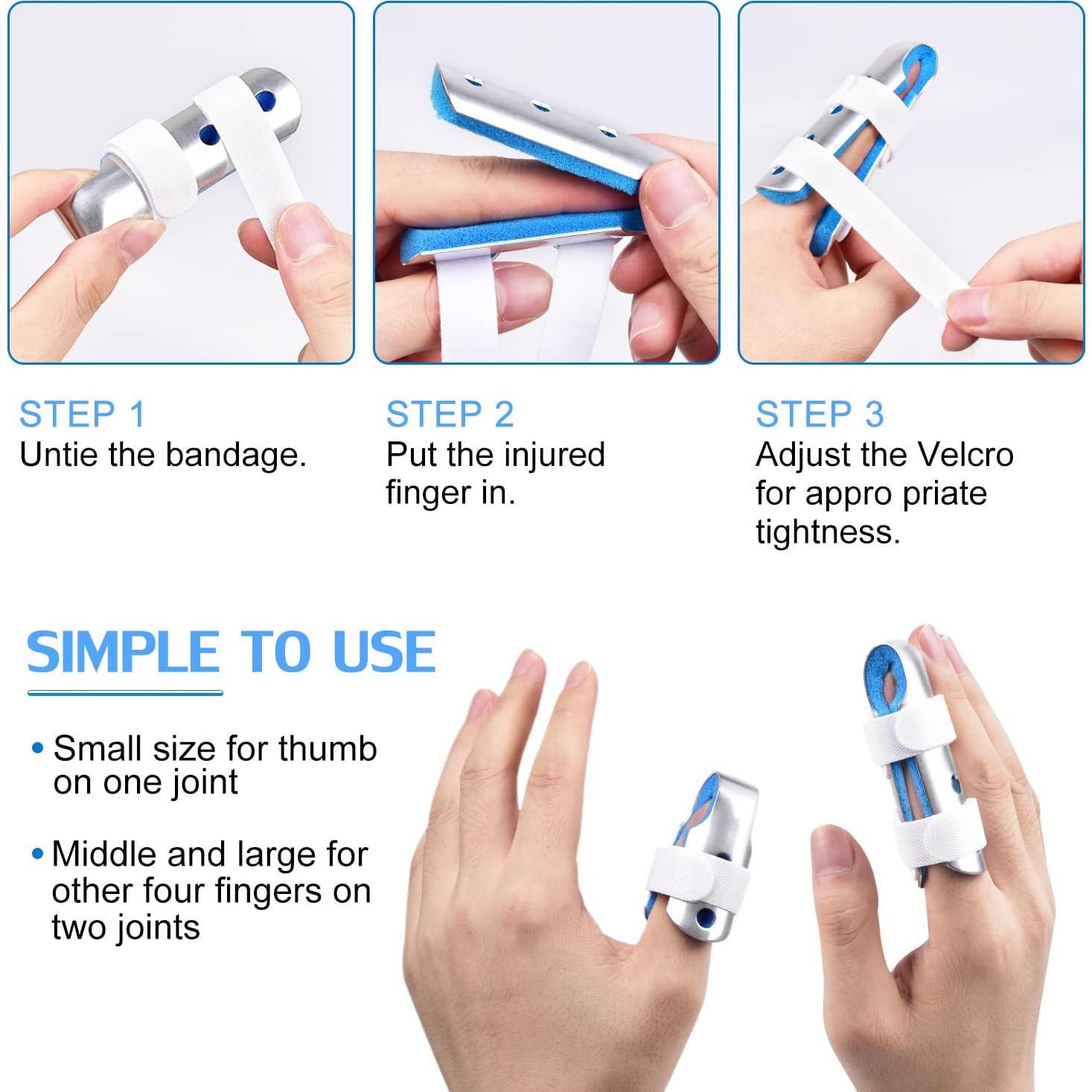 STEP 1
Untie the bandage.

STEP 2
Put the injured finger in.

STEP 3
Adjust the Velcro for appro priate tightness.

SIMPLE TO USE

• Small size for thumb on one joint

• Middle and large for other four fingers on two joints