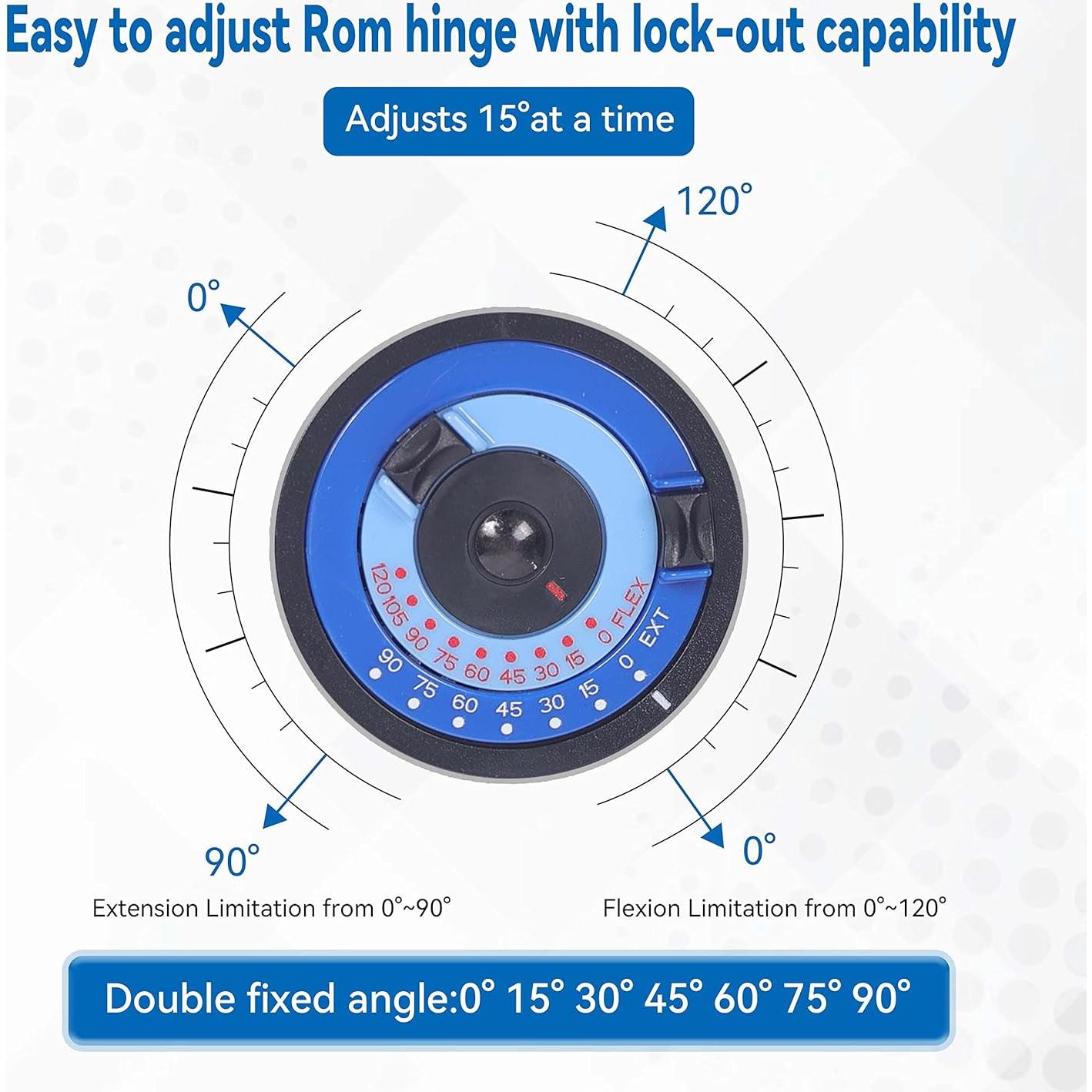 Easy to adjust Rom hinge with lock-out capability

Adjusts 15°at a time

120°

0°

120 105 90 75 60 45 30 15 0 FLEX

90 75 60 45 30 15 0 EXT

90°

0°

Extension Limitation from 0°~90°

Flexion Limitation from 0°~120°

Double fixed angle:0° 15° 30° 45° 60° 75° 90°