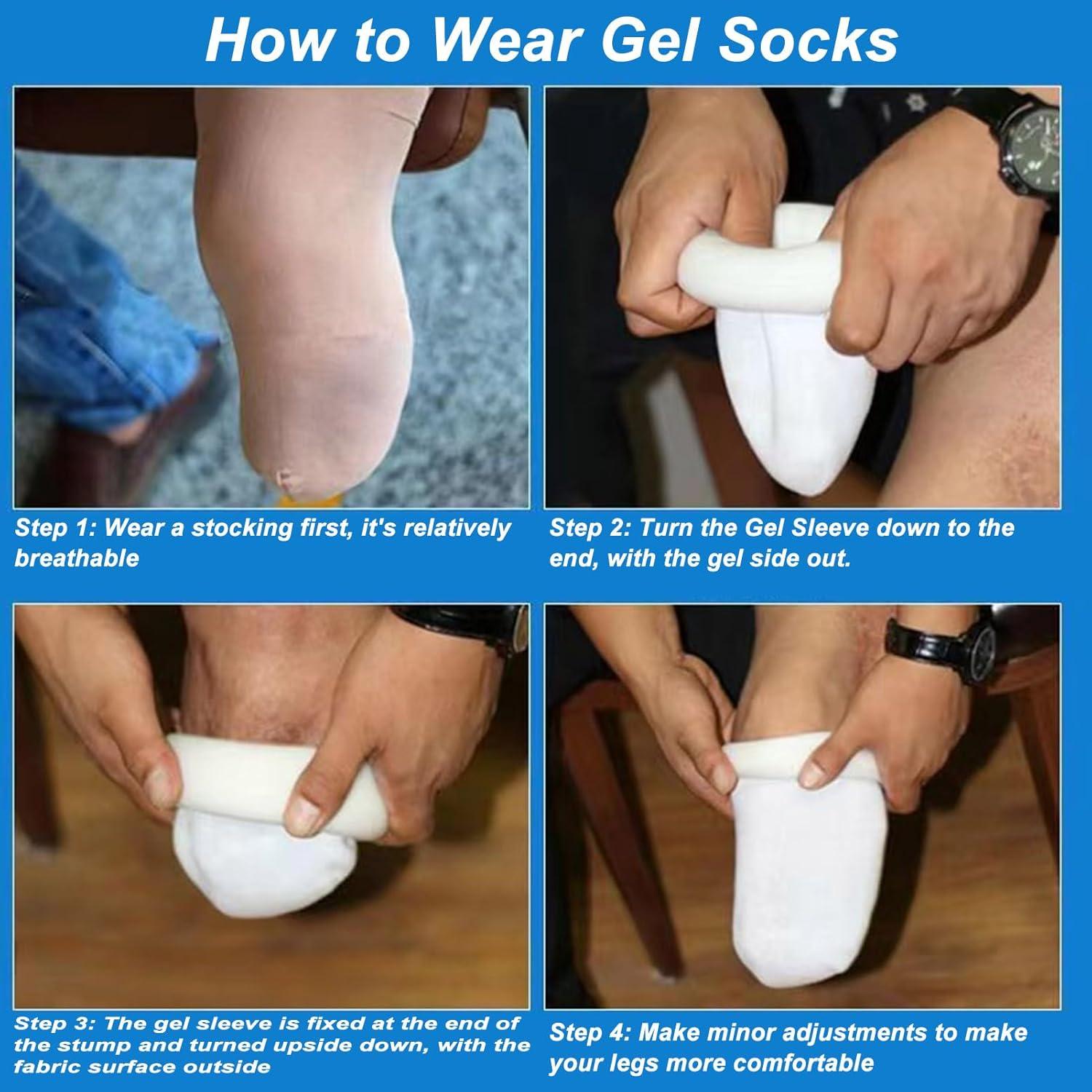 How to Wear Gel Socks

Step 1: Wear a stocking first, it's relatively breathable

Step 2: Turn the Gel Sleeve down to the end, with the gel side out.

Step 3: The gel sleeve is fixed at the end of the stump and turned upside down, with the fabric surface outside

Step 4: Make minor adjustments to make your legs more comfortable