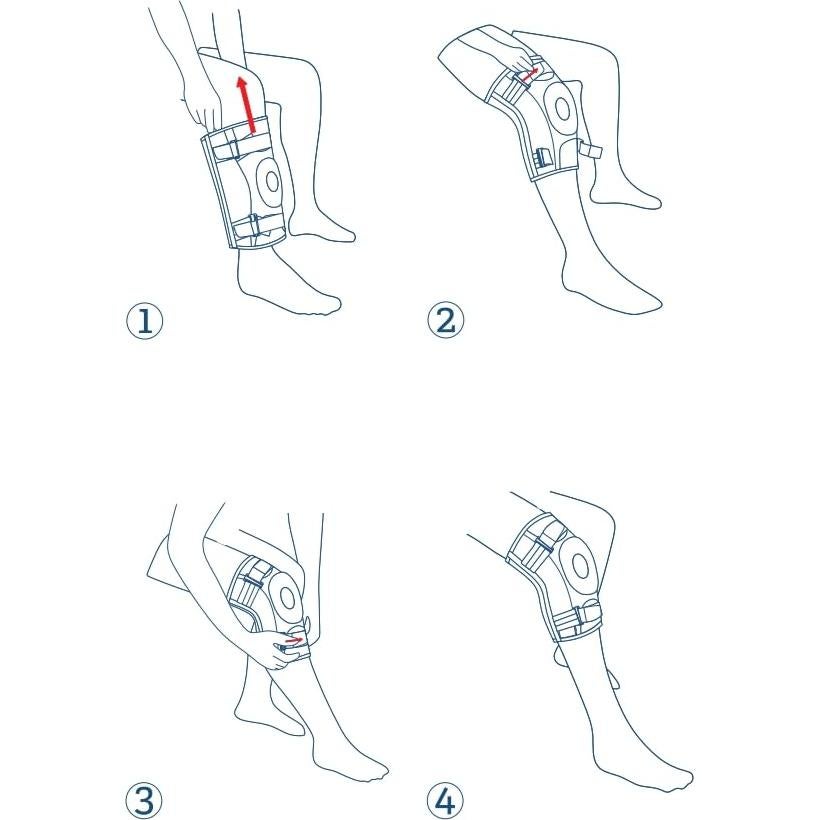 ①

②

③

④