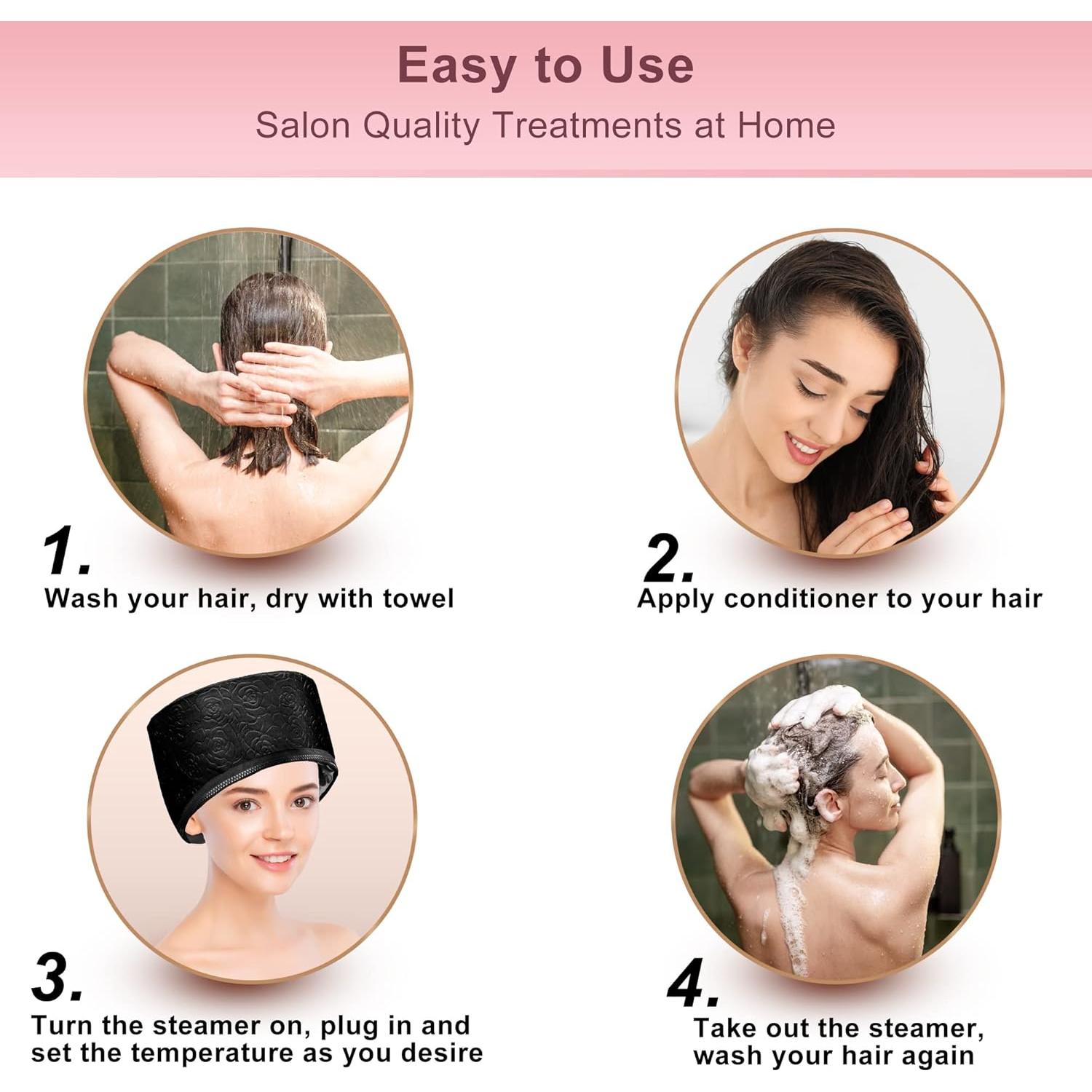 Easy to Use

Salon Quality Treatments at Home

1.
Wash your hair, dry with towel

2.
Apply conditioner to your hair

3.
Turn the steamer on, plug in and set the temperature as you desire

4.
Take out the steamer, wash your hair again