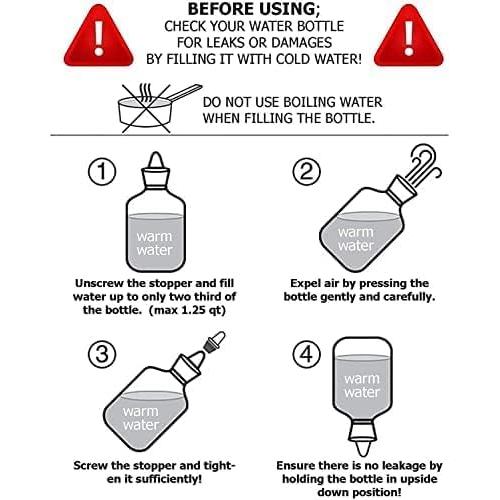 !

BEFORE USING;
CHECK YOUR WATER BOTTLE FOR LEAKS OR DAMAGES BY FILLING IT WITH COLD WATER!

!

DO NOT USE BOILING WATER WHEN FILLING THE BOTTLE.

1

warm water

Unscrew the stopper and fill water up to only two third of the bottle. (max 1.25 qt)

2

warm water

Expel air by pressing the bottle gently and carefully.

3

warm water

Screw the stopper and tighten it sufficiently!

4

warm water

Ensure there is no leakage by holding the bottle in upside down position!