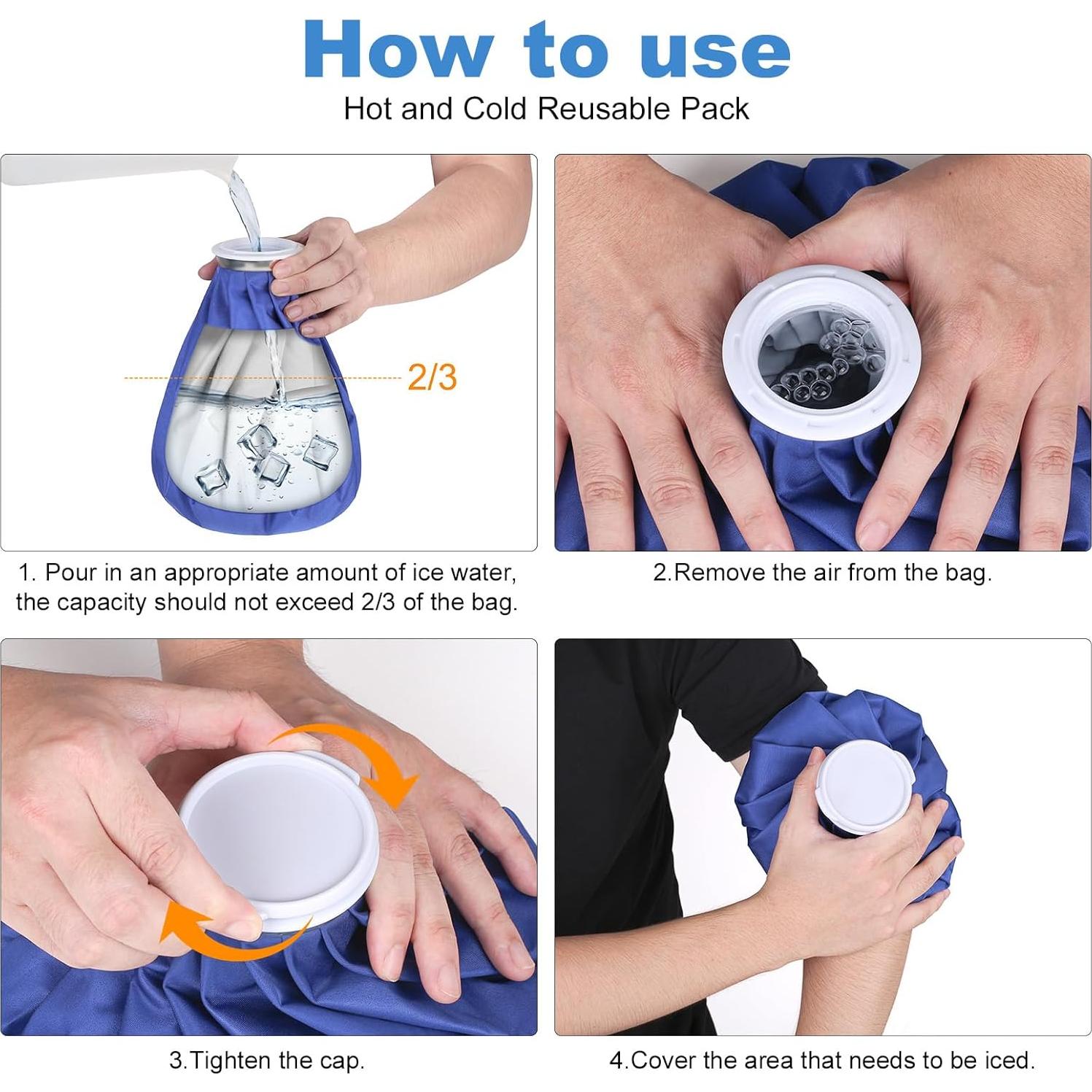 How to use
Hot and Cold Reusable Pack

2/3

1. Pour in an appropriate amount of ice water, the capacity should not exceed 2/3 of the bag.

2.Remove the air from the bag.

3.Tighten the cap.

4.Cover the area that needs to be iced.