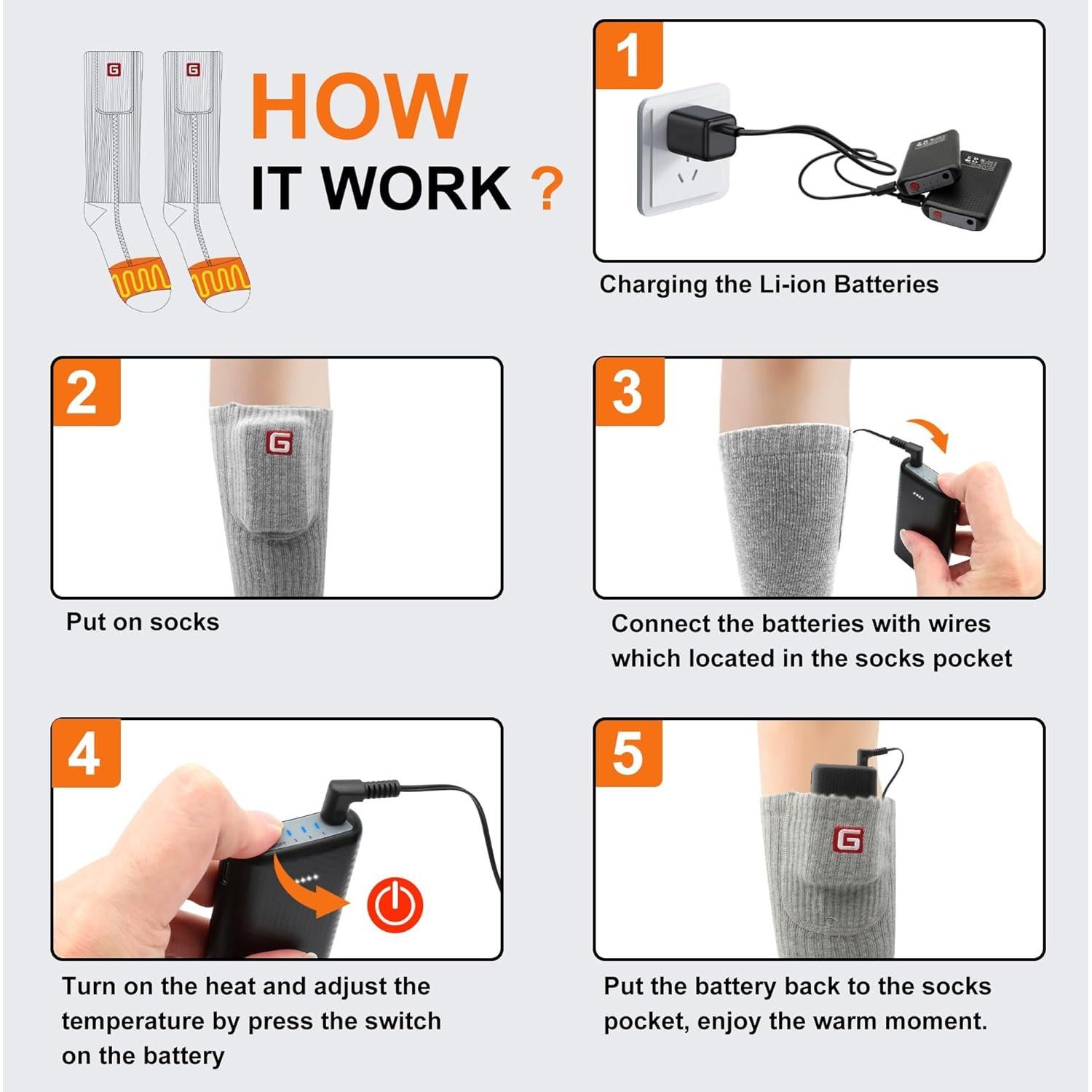 HOW
IT WORK ?

1
Charging the Li-ion Batteries

2
Put on socks

3
Connect the batteries with wires which located in the socks pocket

4
Turn on the heat and adjust the temperature by press the switch on the battery

5
Put the battery back to the socks pocket, enjoy the warm moment.