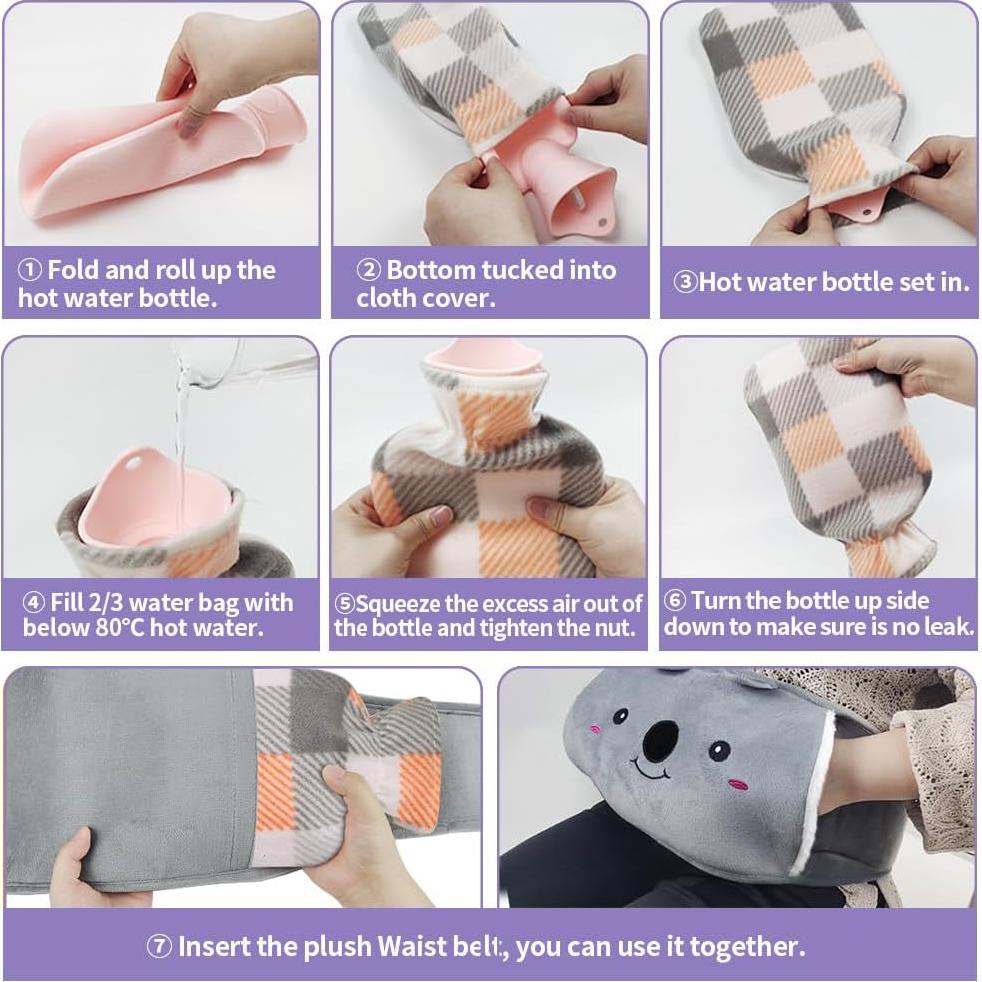 ① Fold and roll up the hot water bottle.

② Bottom tucked into cloth cover.

③Hot water bottle set in.

④ Fill 2/3 water bag with below 80°C hot water.

⑤Squeeze the excess air out of the bottle and tighten the nut.

⑥ Turn the bottle up side down to make sure is no leak.

⑦ Insert the plush Waist belt, you can use it together.