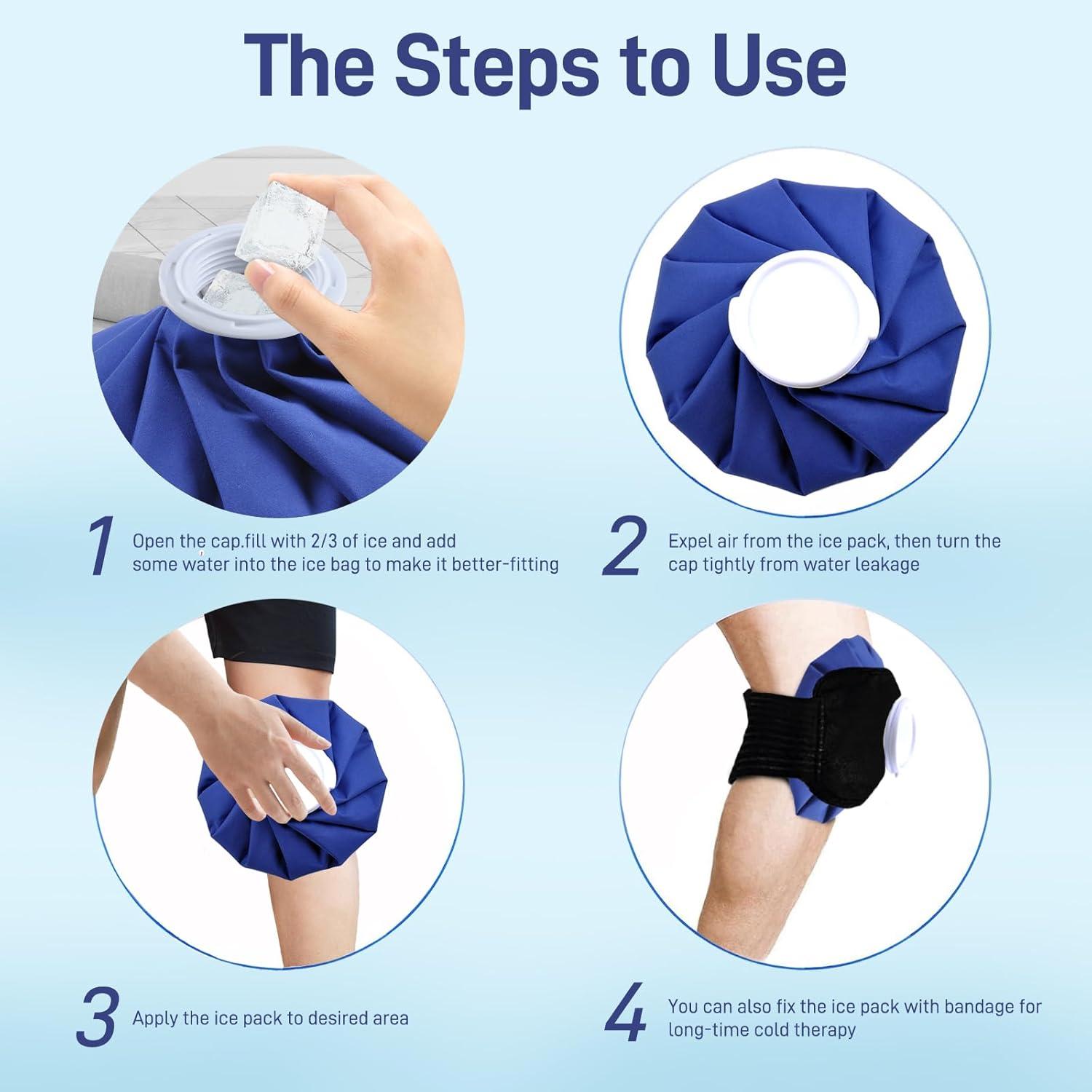 The Steps to Use

1 Open the cap.fill with 2/3 of ice and add some water into the ice bag to make it better-fitting

2 Expel air from the ice pack, then turn the cap tightly from water leakage

3 Apply the ice pack to desired area

4 You can also fix the ice pack with bandage for long-time cold therapy