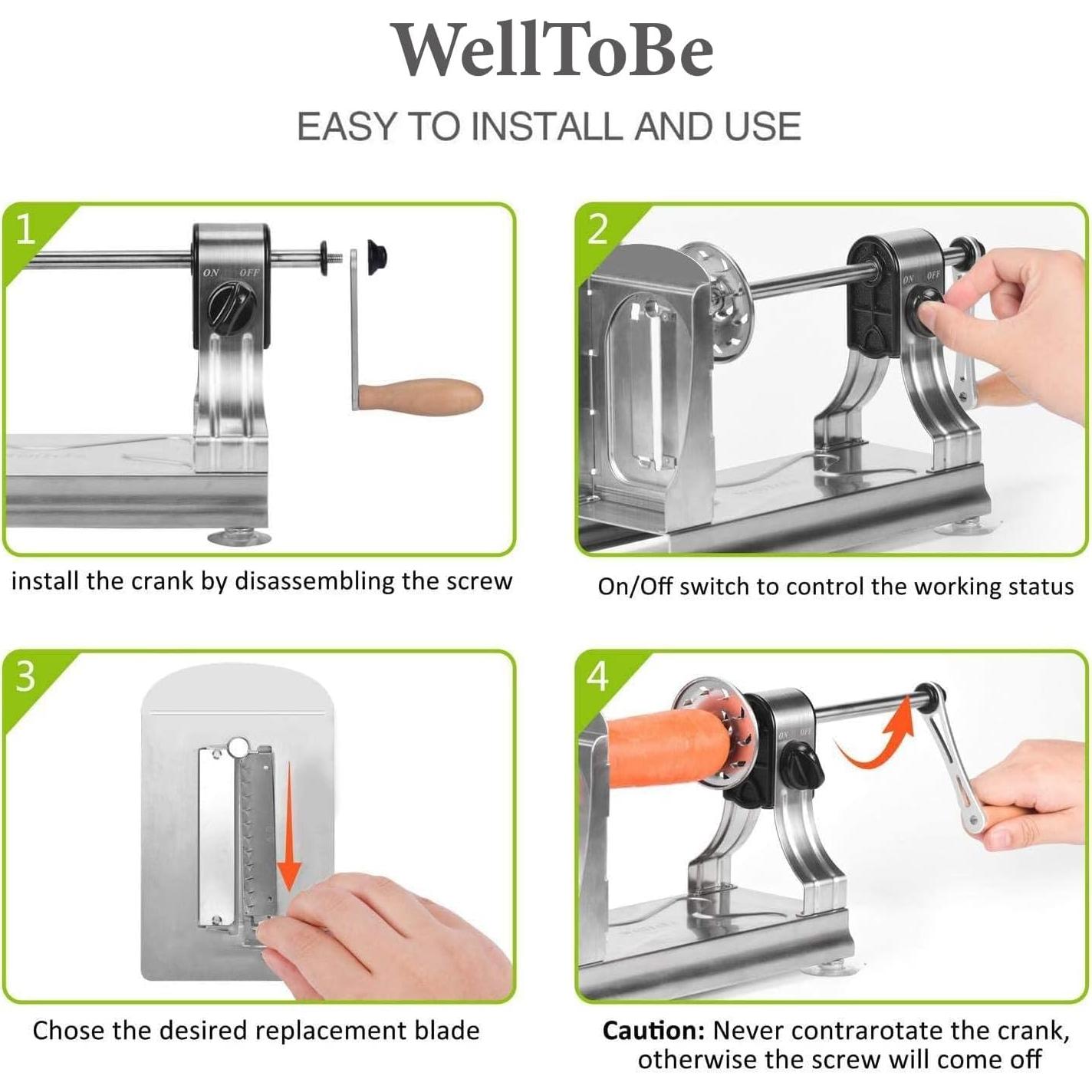 WellToBe

EASY TO INSTALL AND USE

1

ON OFF

install the crank by disassembling the screw

2

ON OFF

On/Off switch to control the working status

3

Chose the desired replacement blade

4

ON OFF

Caution: Never contrarotate the crank, otherwise the screw will come off