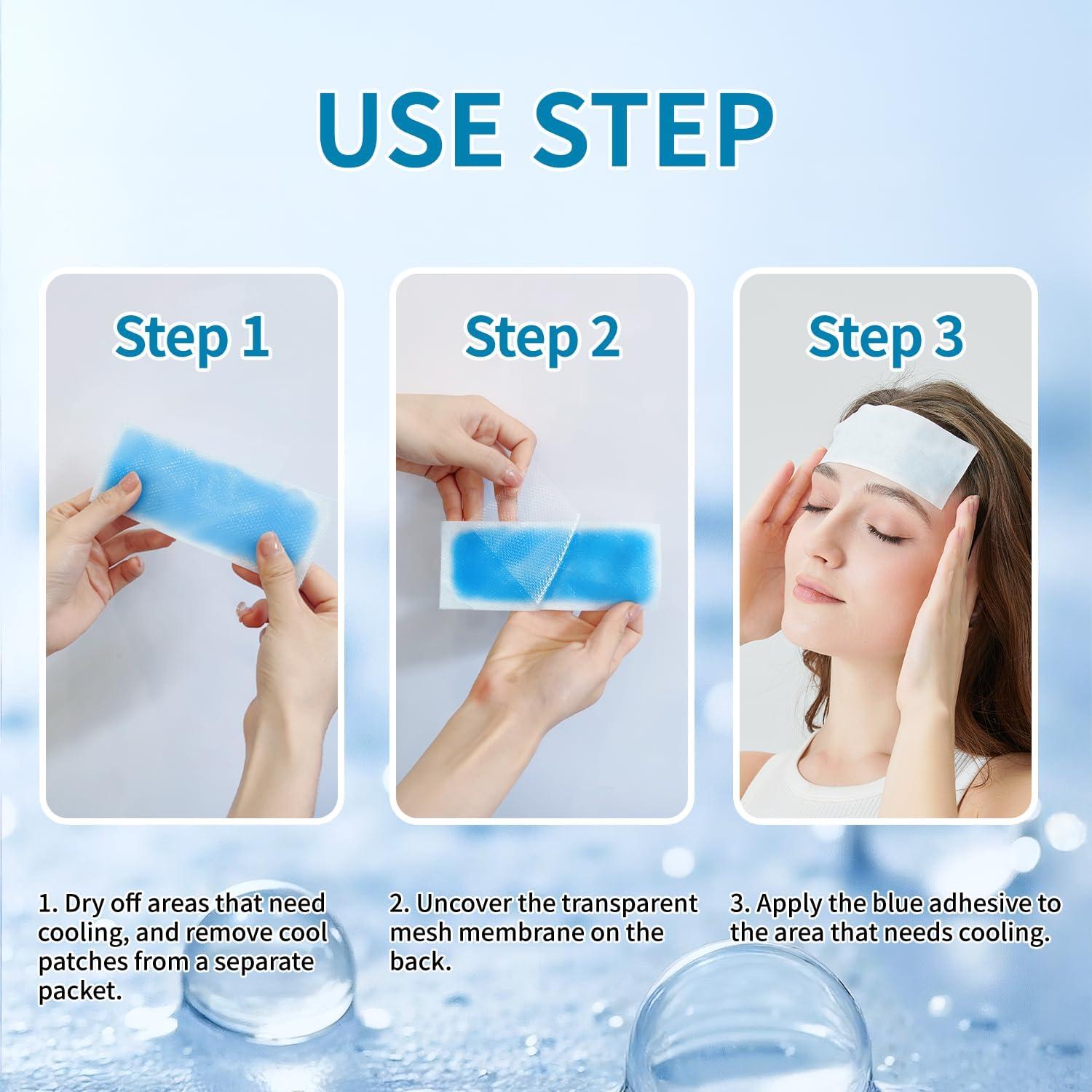 USE STEP

Step 1

Step 2

Step 3

1. Dry off areas that need cooling, and remove cool patches from a separate packet.

2. Uncover the transparent mesh membrane on the back.

3. Apply the blue adhesive to the area that needs cooling.