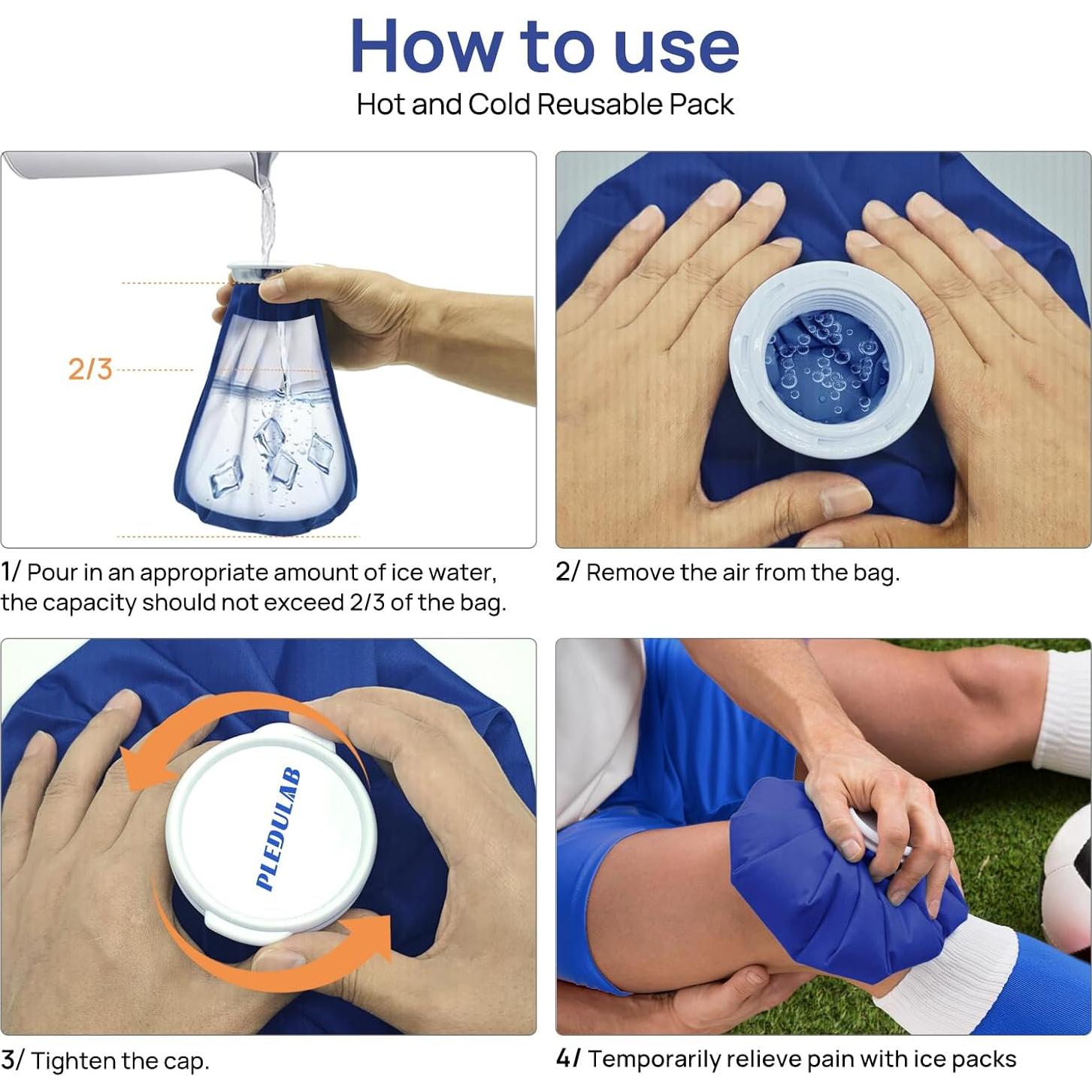 How to use

Hot and Cold Reusable Pack

2/3

1/ Pour in an appropriate amount of ice water, the capacity should not exceed 2/3 of the bag.

2/ Remove the air from the bag.

PLEDULAB

3/ Tighten the cap.

4/ Temporarily relieve pain with ice packs