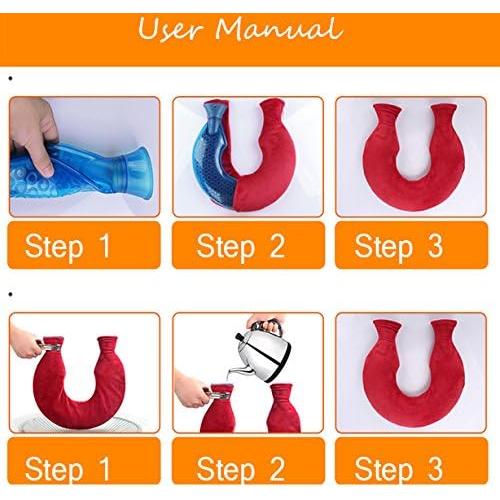 User Manual

Step 1

Step 2

Step 3

Step 1

Step 2

Step 3