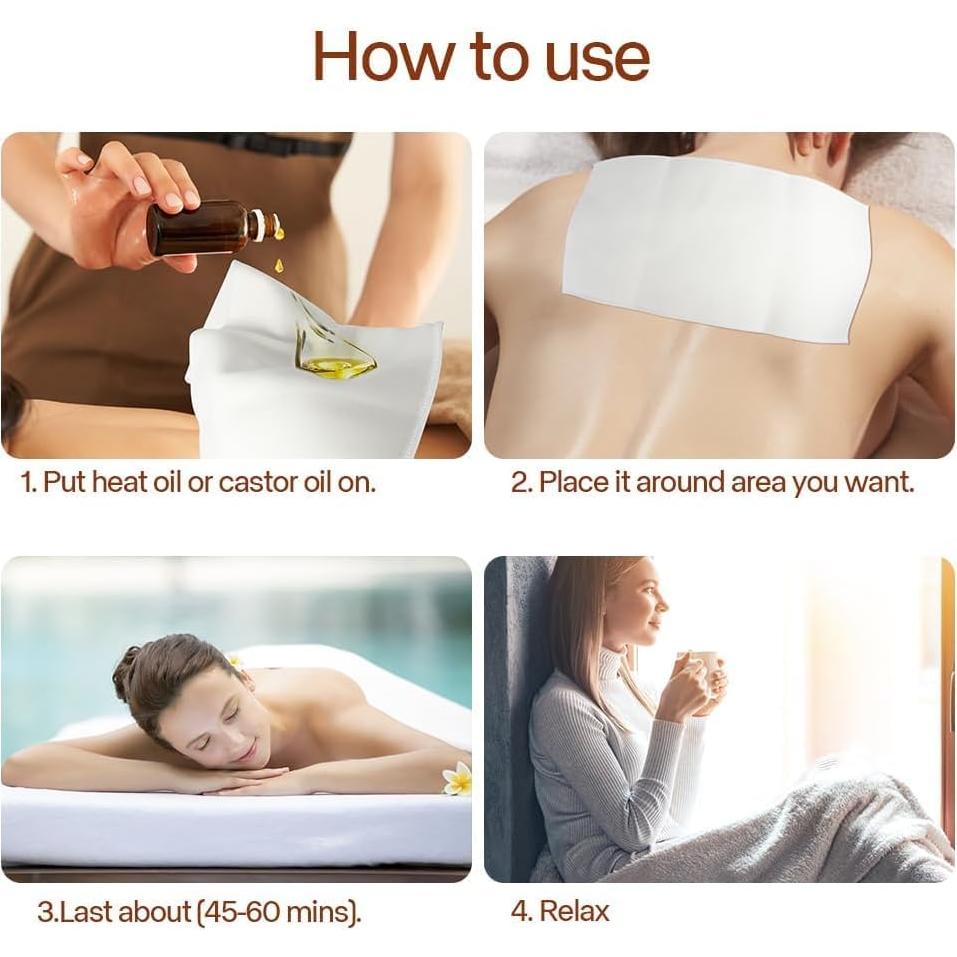 How to use

1. Put heat oil or castor oil on.

2. Place it around area you want.

3.Last about (45-60 mins).

4. Relax