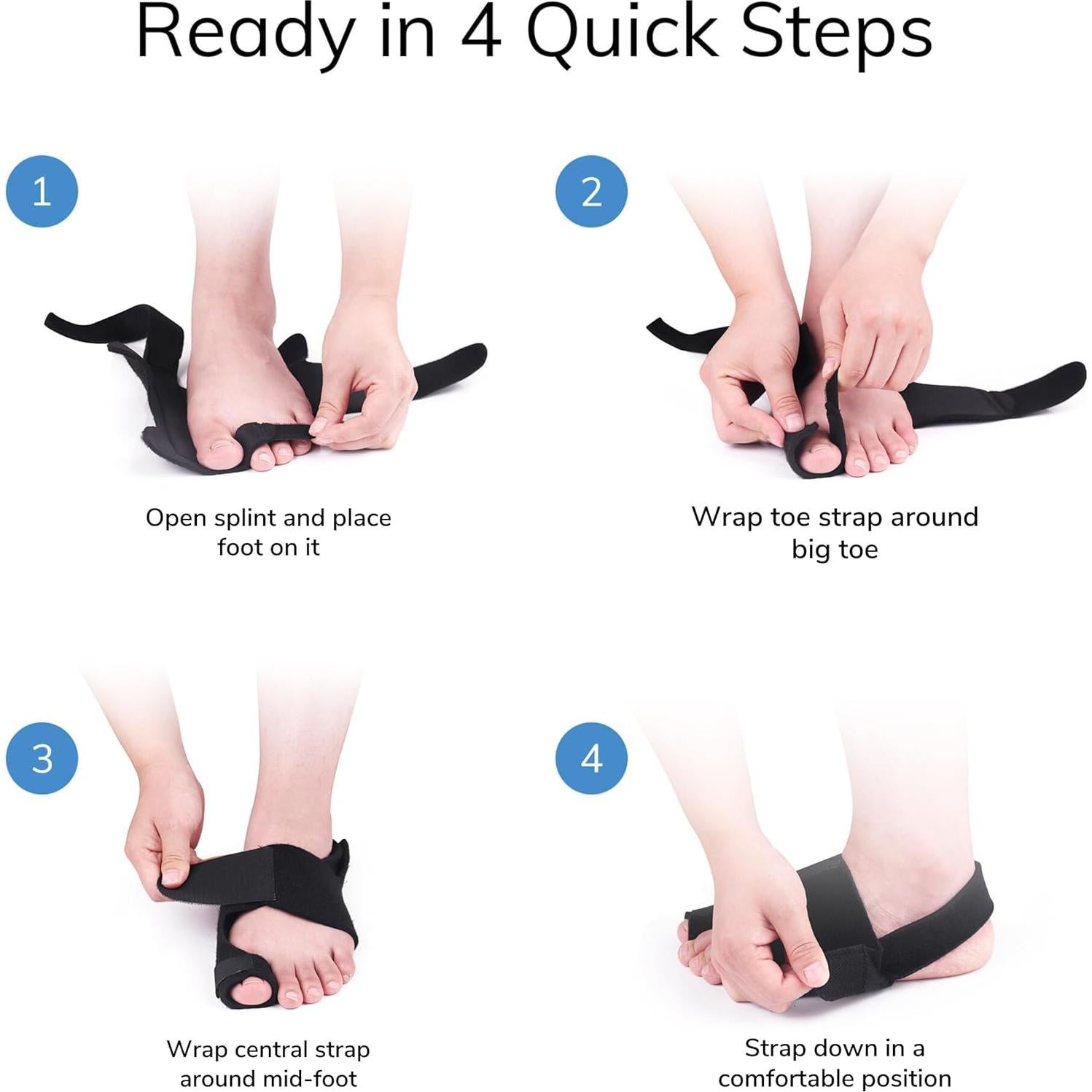 Ready in 4 Quick Steps

1

Open splint and place foot on it

2

Wrap toe strap around big toe

3

Wrap central strap around mid-foot

4

Strap down in a comfortable position