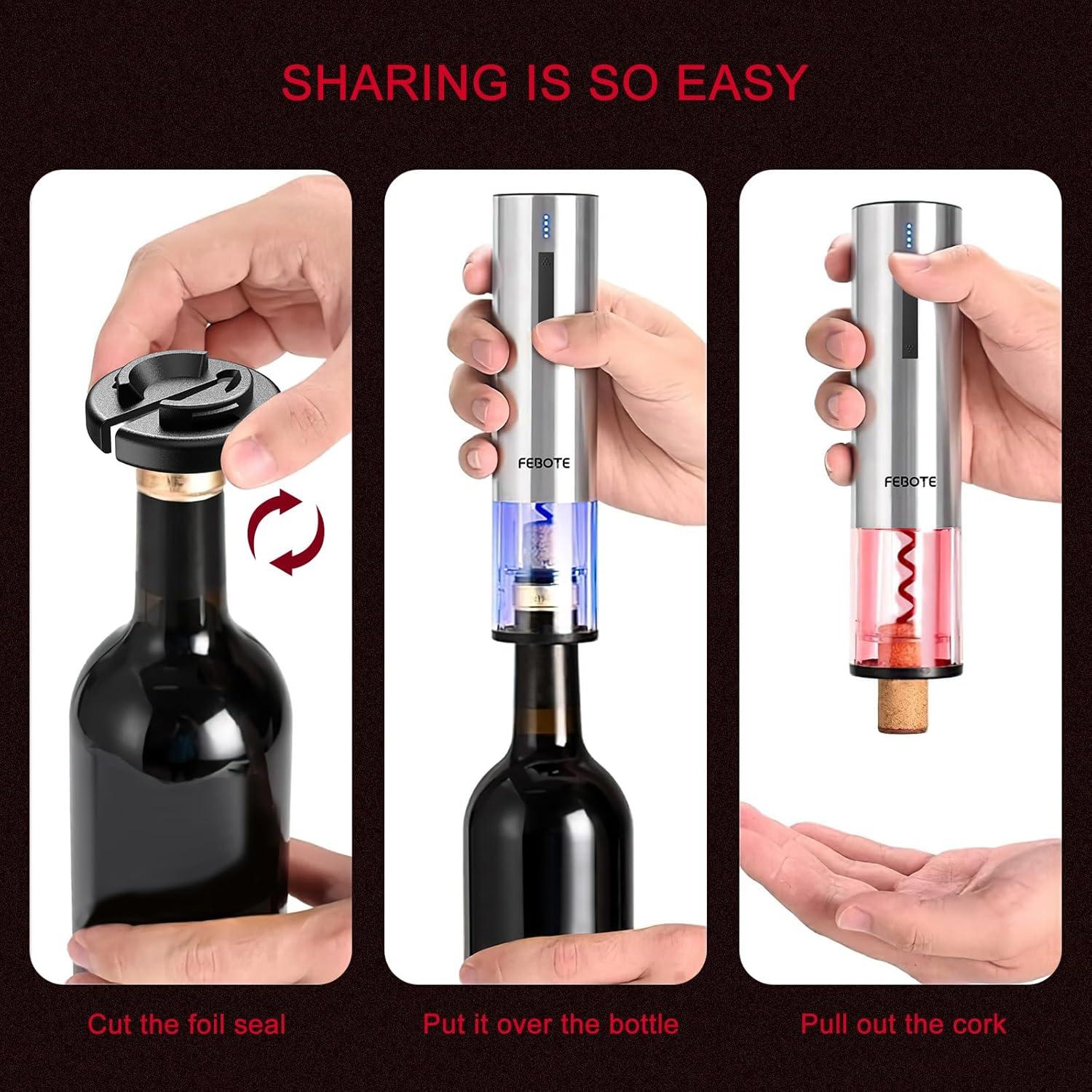 SHARING IS SO EASY

FEBOTE

FEBOTE

Cut the foil seal

Put it over the bottle

Pull out the cork