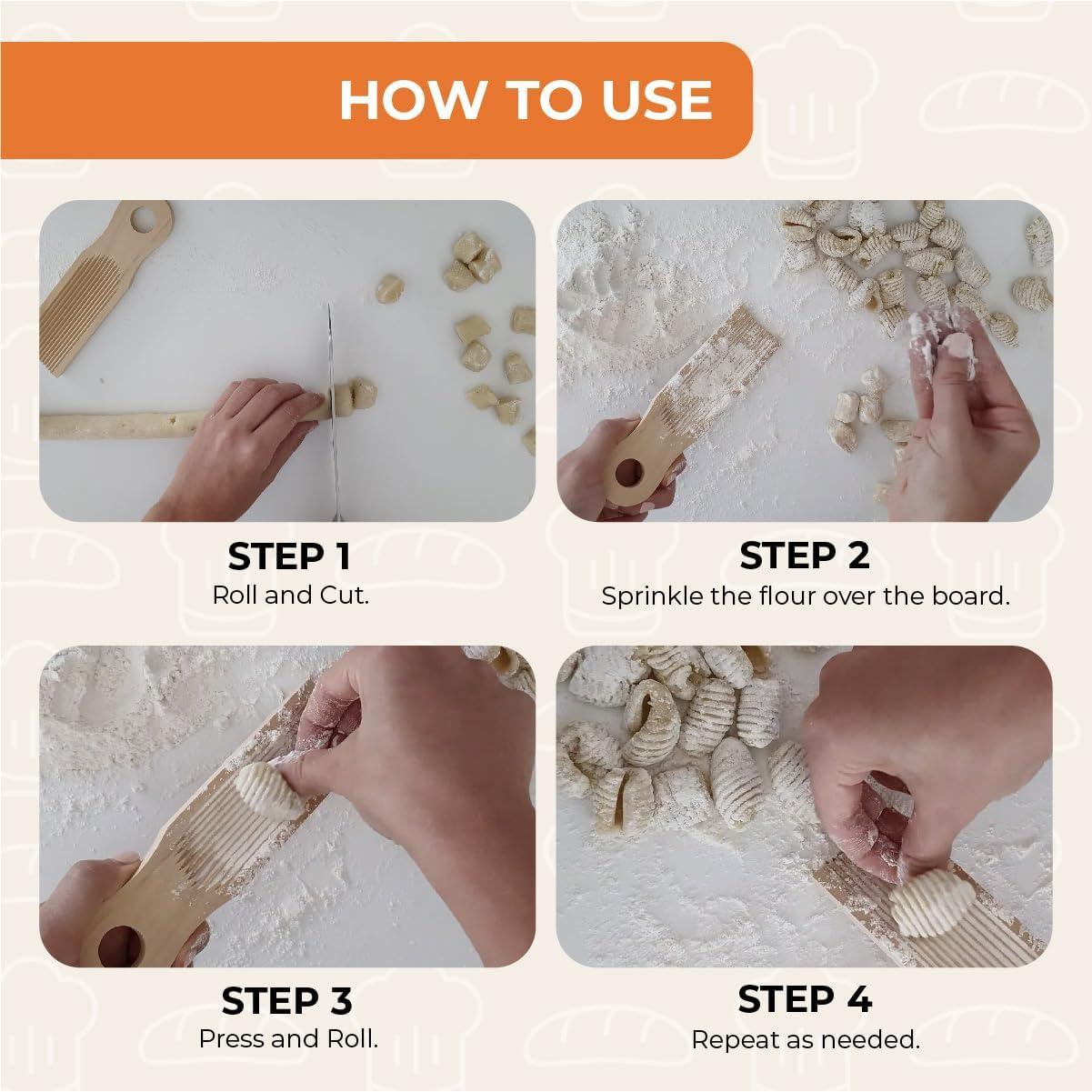 HOW TO USE

STEP 1
Roll and Cut.

STEP 2
Sprinkle the flour over the board.

STEP 3
Press and Roll.

STEP 4
Repeat as needed.