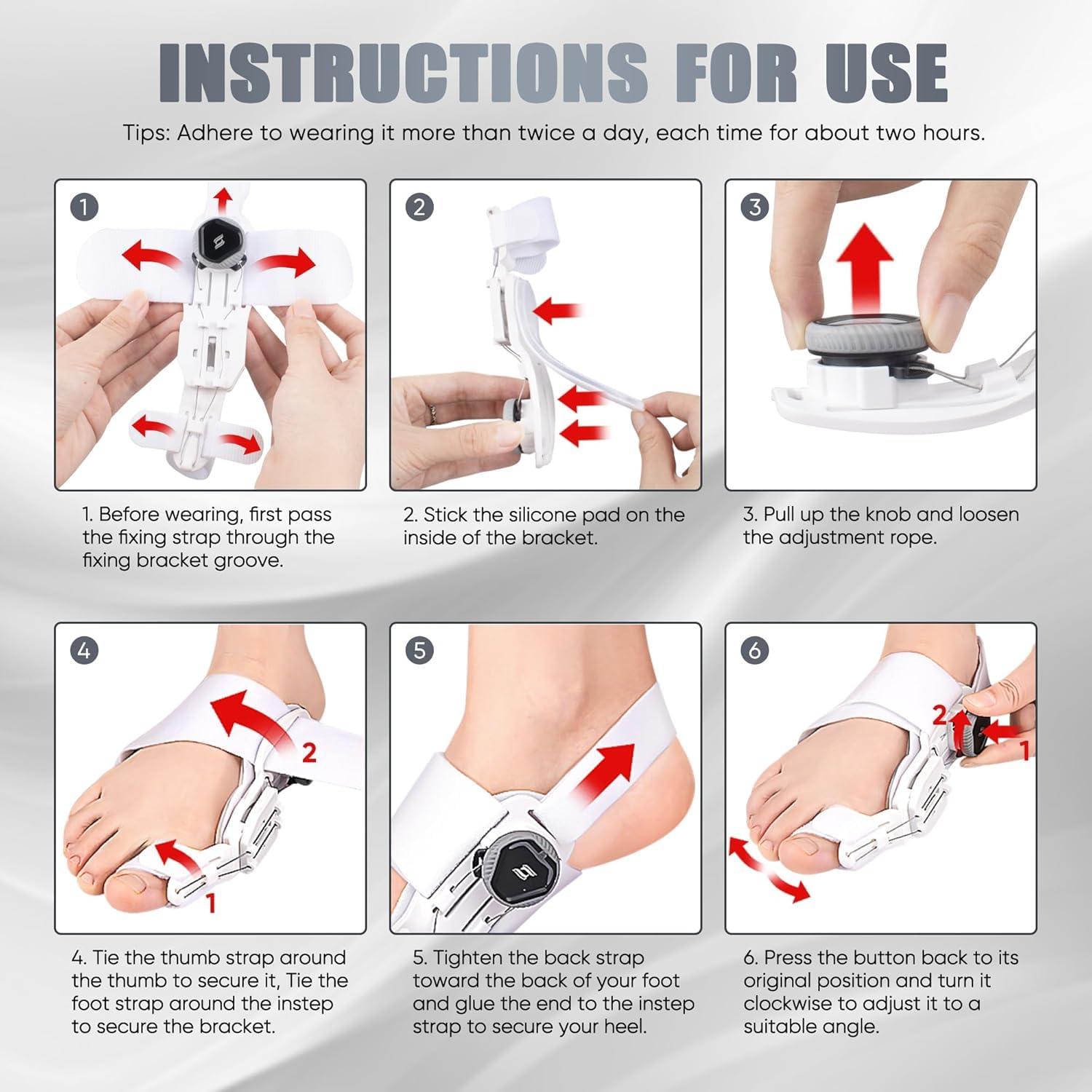 INSTRUCTIONS FOR USE

Tips: Adhere to wearing it more than twice a day, each time for about two hours.

1

1. Before wearing, first pass the fixing strap through the fixing bracket groove.

2

2. Stick the silicone pad on the inside of the bracket.

3

3. Pull up the knob and loosen the adjustment rope.

4

2

1

4. Tie the thumb strap around the thumb to secure it, Tie the foot strap around the instep to secure the bracket.

5

5. Tighten the back strap toward the back of your foot and glue the end to the instep strap to secure your heel.

6

2

1

6. Press the button back to its original position and turn it clockwise to adjust it to a suitable angle.