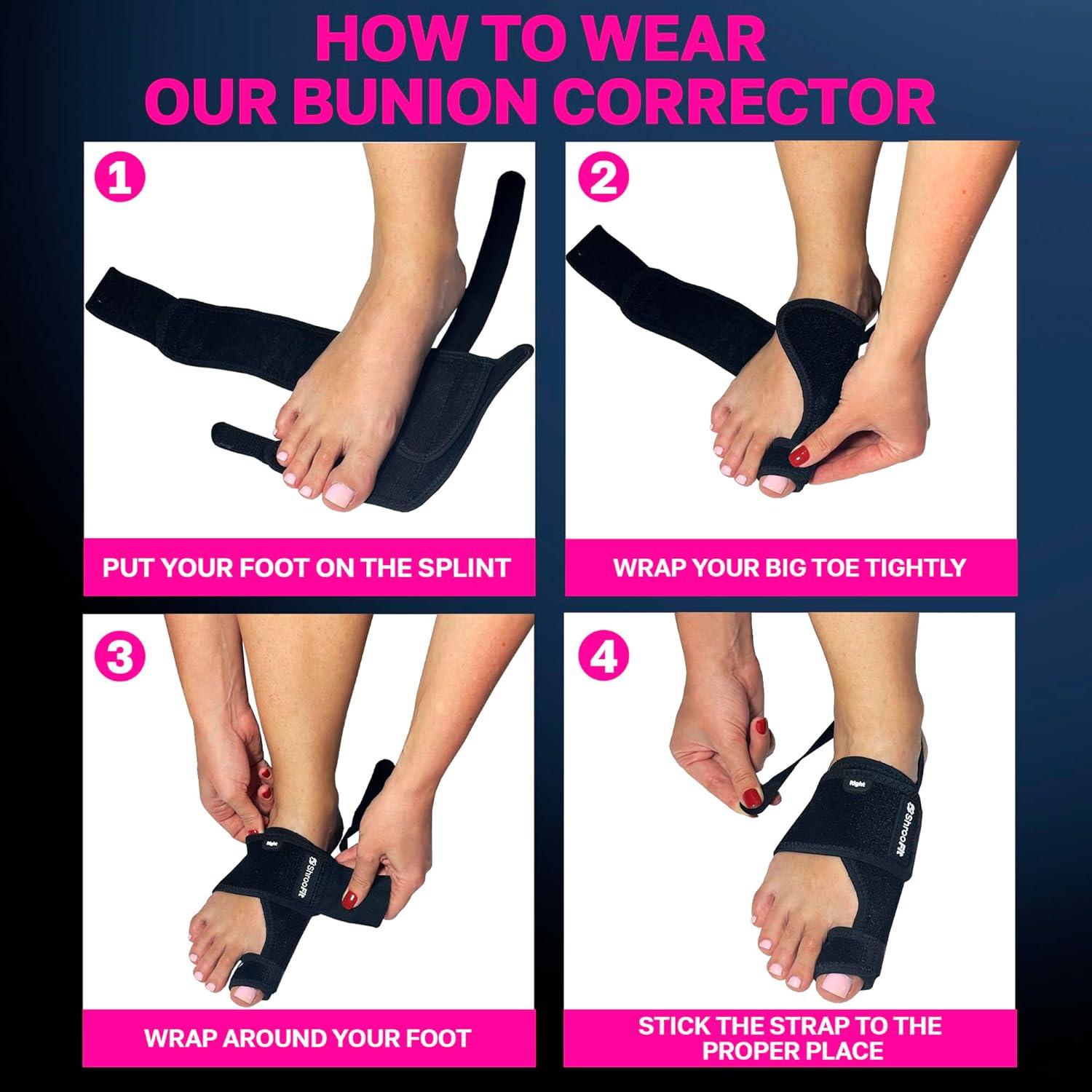 HOW TO WEAR
OUR BUNION CORRECTOR

1

PUT YOUR FOOT ON THE SPLINT

2

WRAP YOUR BIG TOE TIGHTLY

3

Right

ShroFit

WRAP AROUND YOUR FOOT

4

Right

ShroFit

STICK THE STRAP TO THE PROPER PLACE