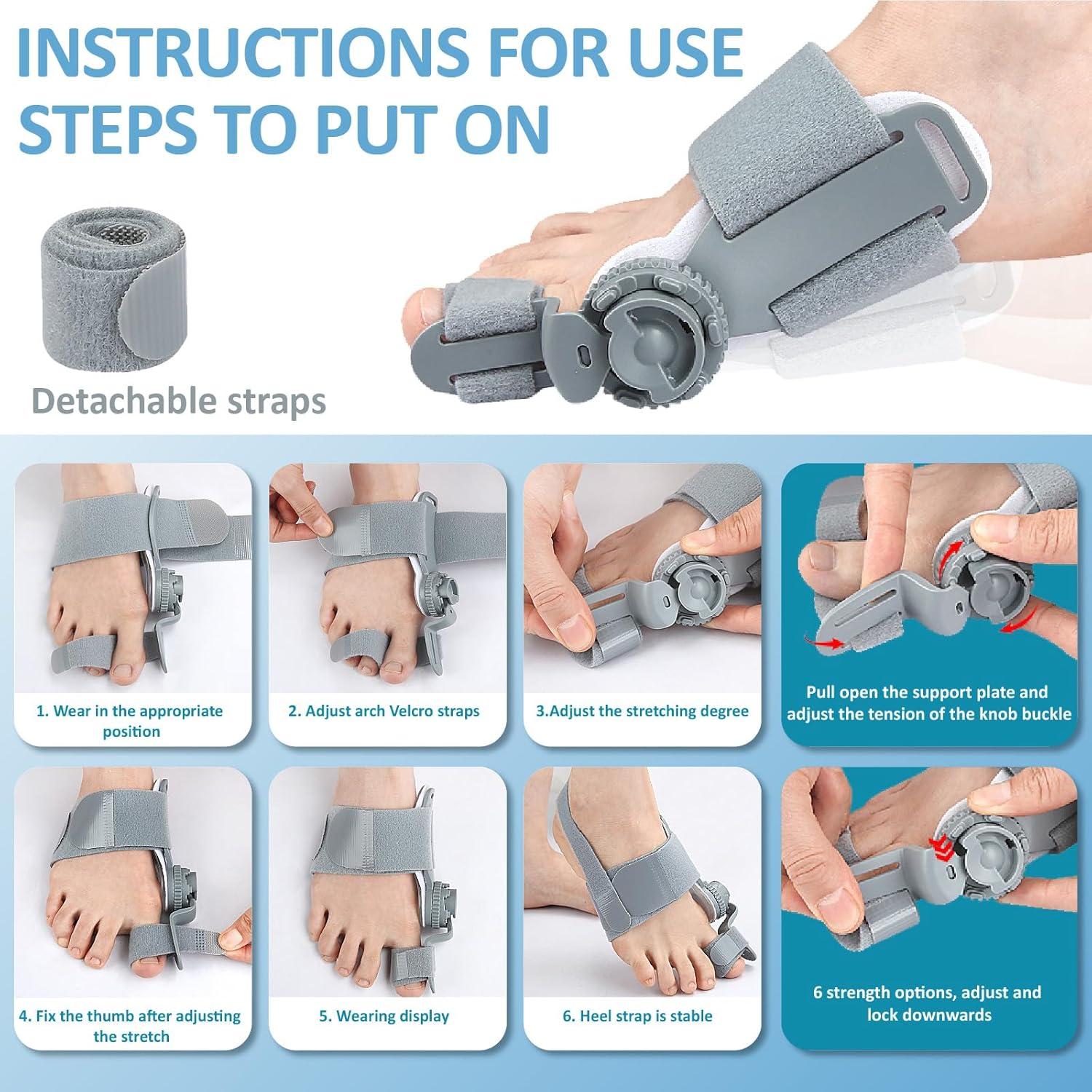 INSTRUCTIONS FOR USE
STEPS TO PUT ON

Detachable straps

1. Wear in the appropriate position

2. Adjust arch Velcro straps

3.Adjust the stretching degree

Pull open the support plate and adjust the tension of the knob buckle

4. Fix the thumb after adjusting the stretch

5. Wearing display

6. Heel strap is stable

6 strength options, adjust and lock downwards