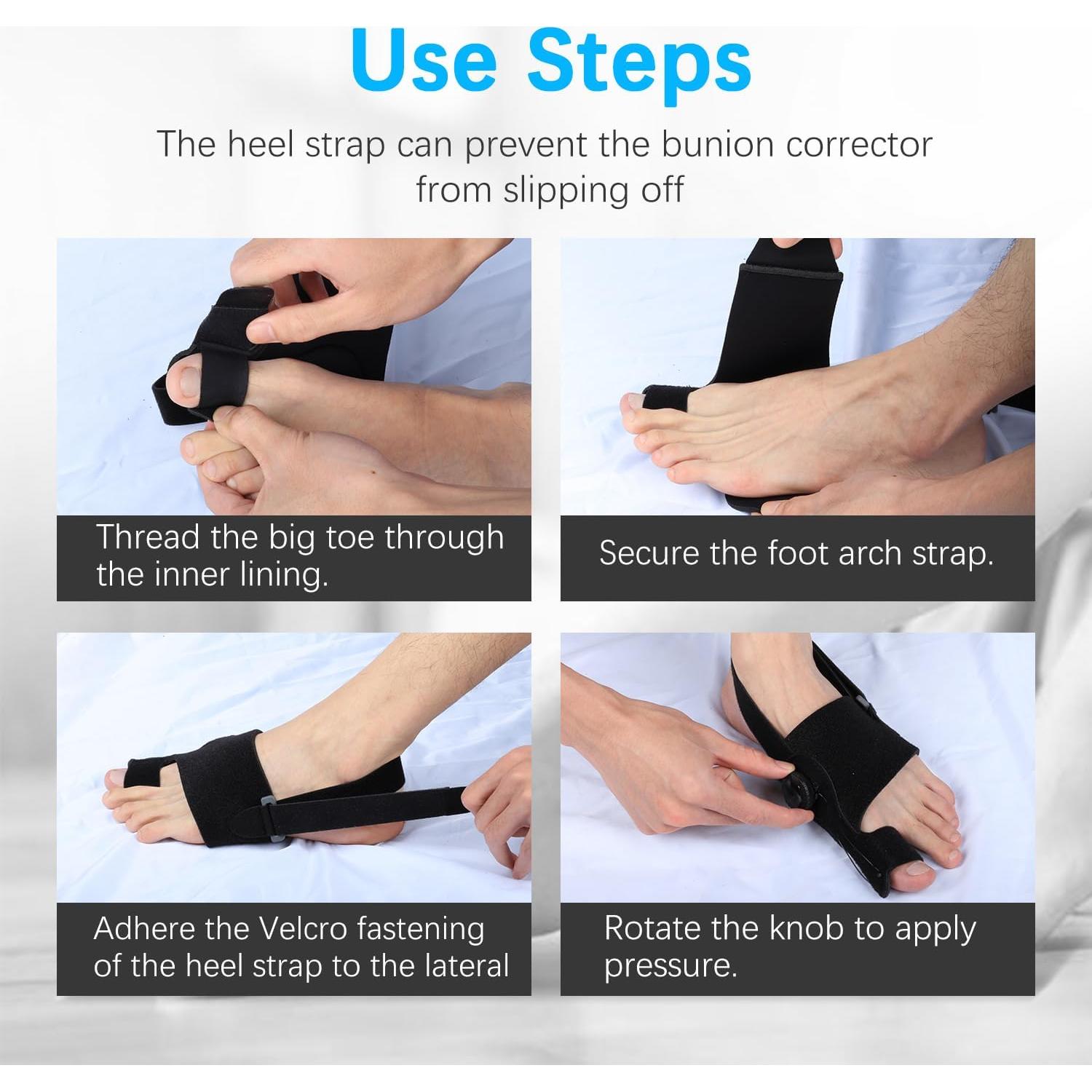 Use Steps

The heel strap can prevent the bunion corrector from slipping off

Thread the big toe through the inner lining.

Secure the foot arch strap.

Adhere the Velcro fastening of the heel strap to the lateral

Rotate the knob to apply pressure.