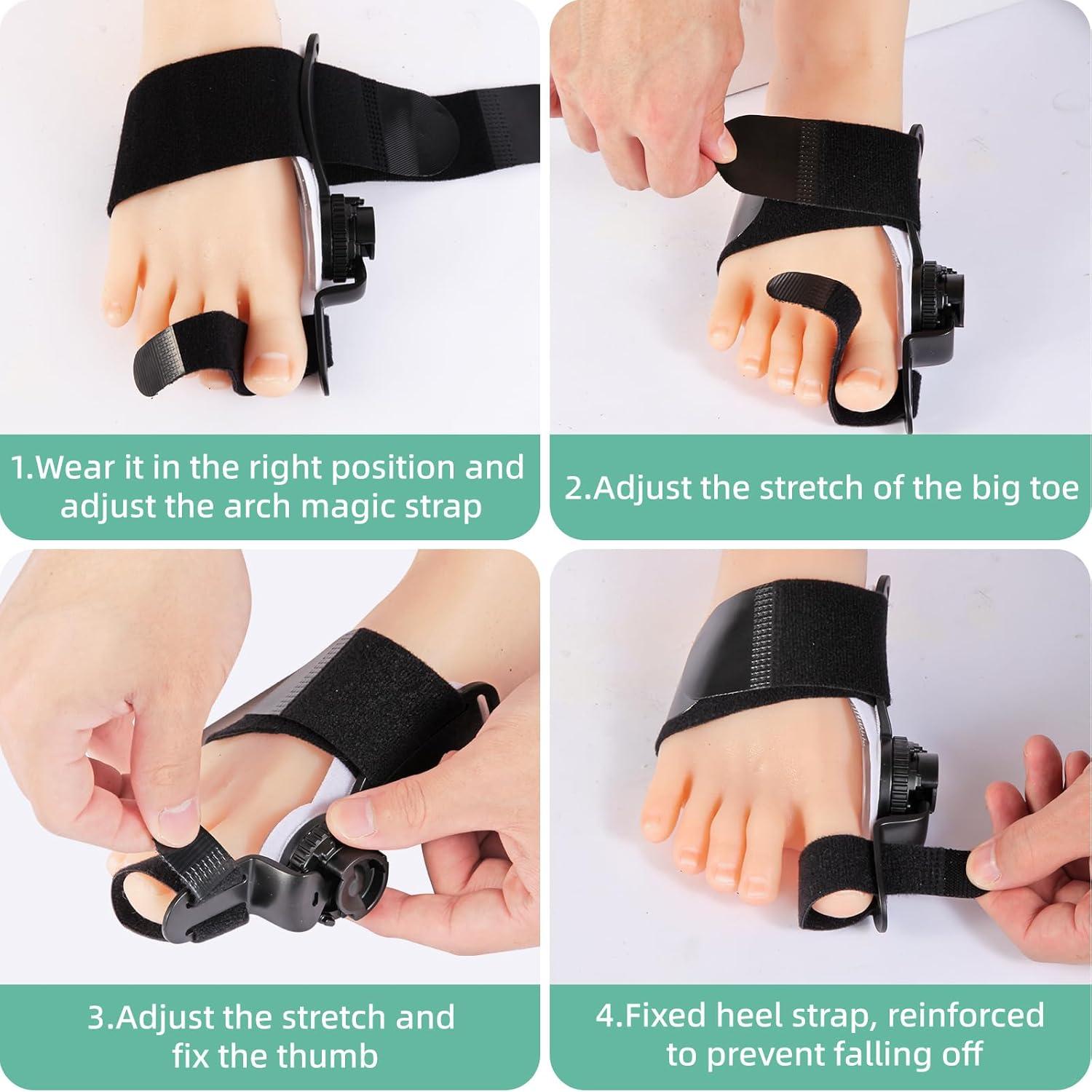 1.Wear it in the right position and adjust the arch magic strap

2.Adjust the stretch of the big toe

3.Adjust the stretch and fix the thumb

4.Fixed heel strap, reinforced to prevent falling off