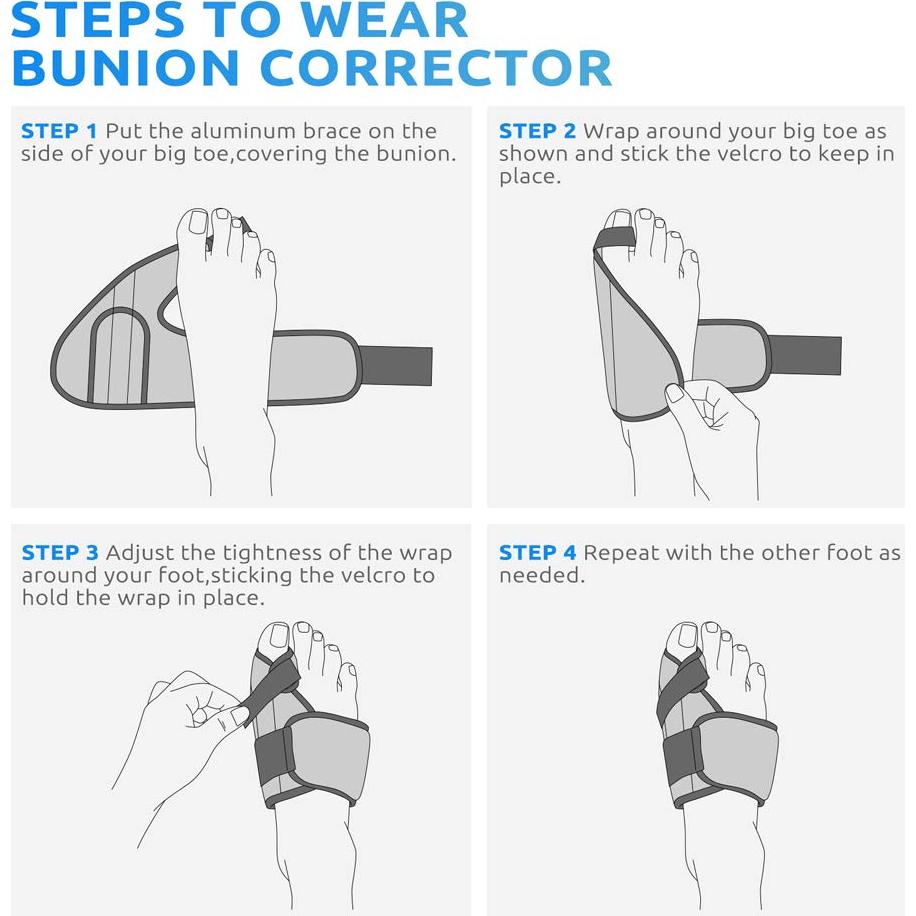 STEPS TO WEAR BUNION CORRECTOR

STEP 1 Put the aluminum brace on the side of your big toe,covering the bunion.

STEP 2 Wrap around your big toe as shown and stick the velcro to keep in place.

STEP 3 Adjust the tightness of the wrap around your foot,sticking the velcro to hold the wrap in place.

STEP 4 Repeat with the other foot as needed.