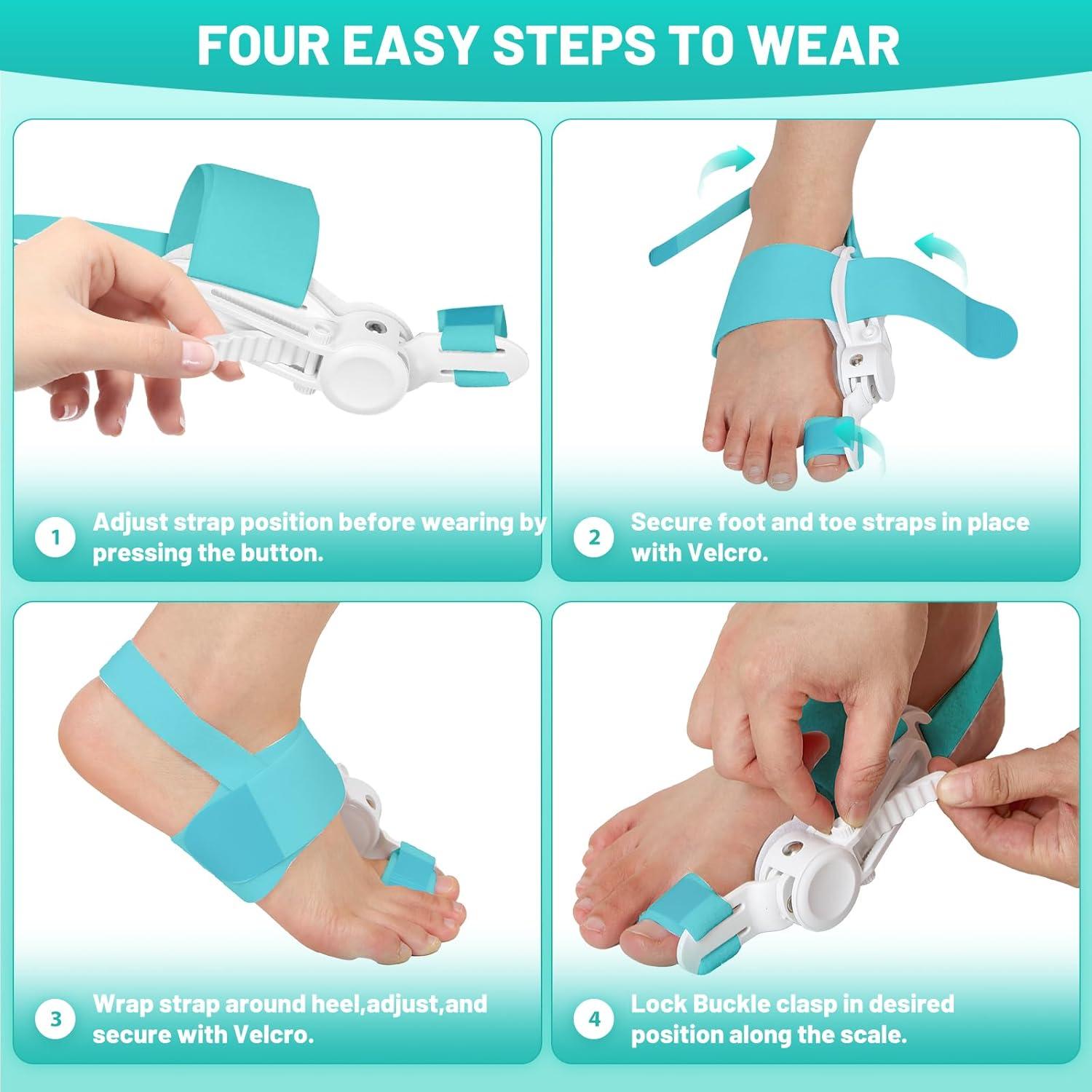 FOUR EASY STEPS TO WEAR

1 Adjust strap position before wearing by pressing the button.

2 Secure foot and toe straps in place with Velcro.

3 Wrap strap around heel,adjust,and secure with Velcro.

4 Lock Buckle clasp in desired position along the scale.