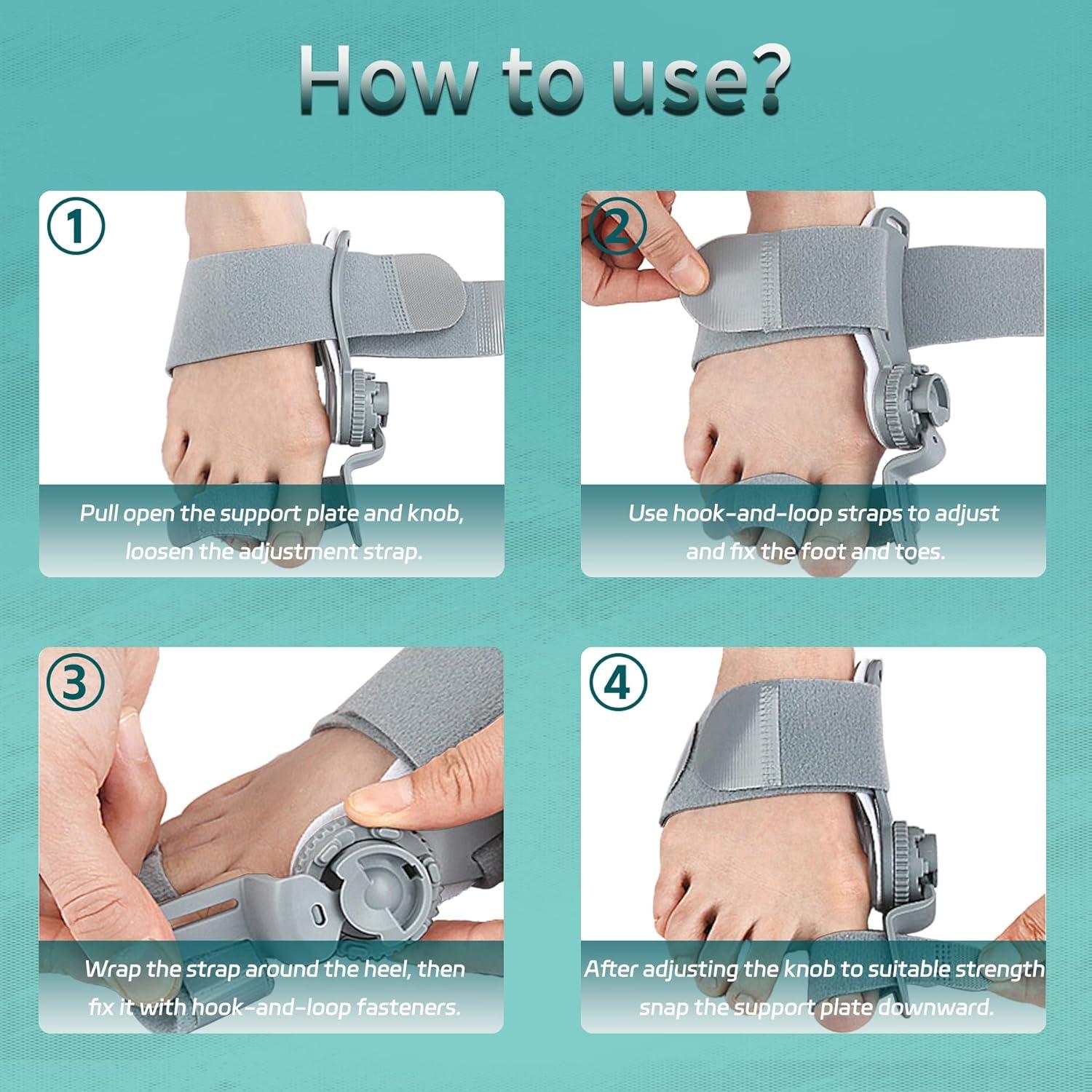 How to use?

①

Pull open the support plate and knob, loosen the adjustment strap.

②

Use hook-and-loop straps to adjust and fix the foot and toes.

③

Wrap the strap around the heel, then fix it with hook-and-loop fasteners.

④

After adjusting the knob to suitable strength snap the support plate downward.