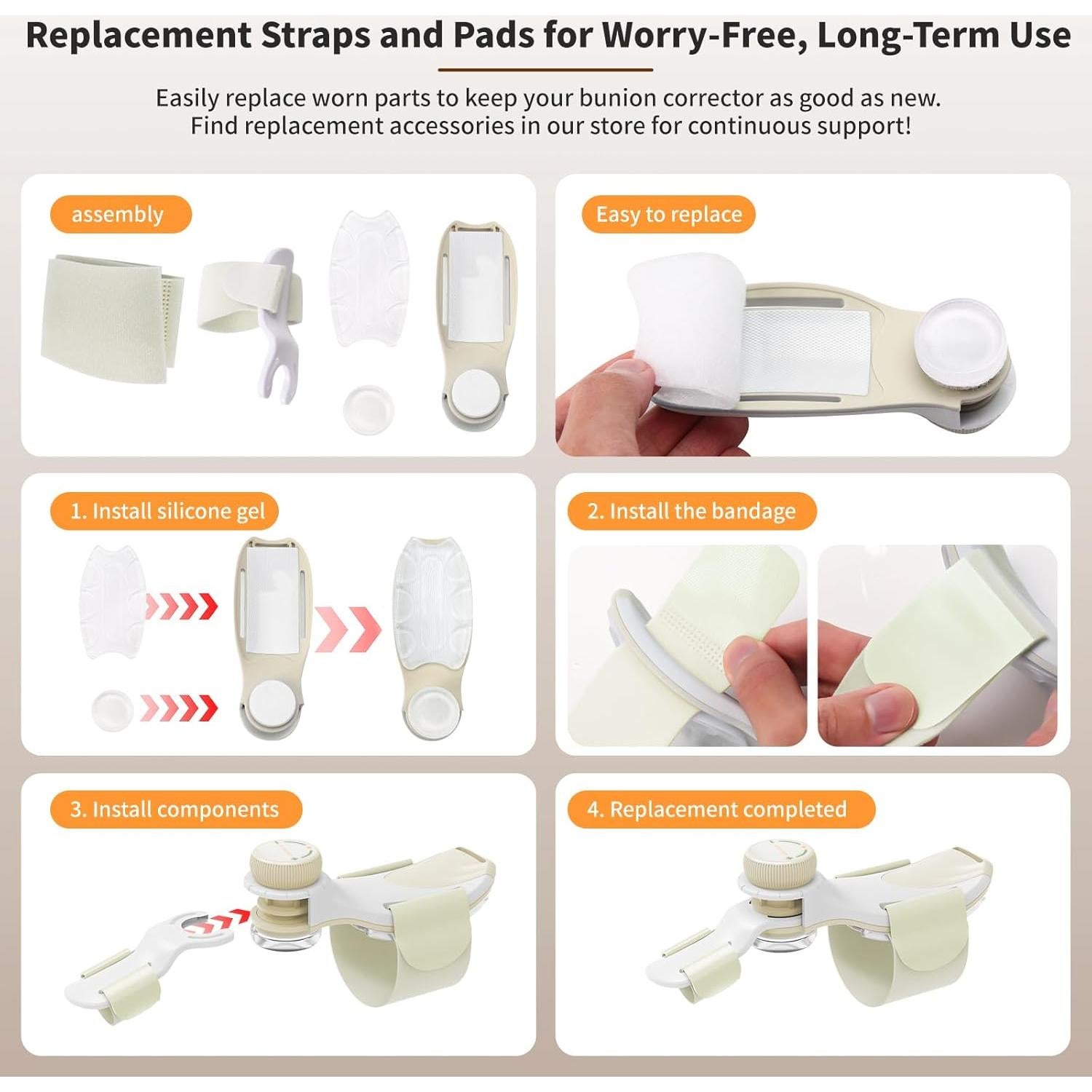 Replacement Straps and Pads for Worry-Free, Long-Term Use

Easily replace worn parts to keep your bunion corrector as good as new. Find replacement accessories in our store for continuous support!

assembly

Easy to replace

1. Install silicone gel

2. Install the bandage

3. Install components

4. Replacement completed