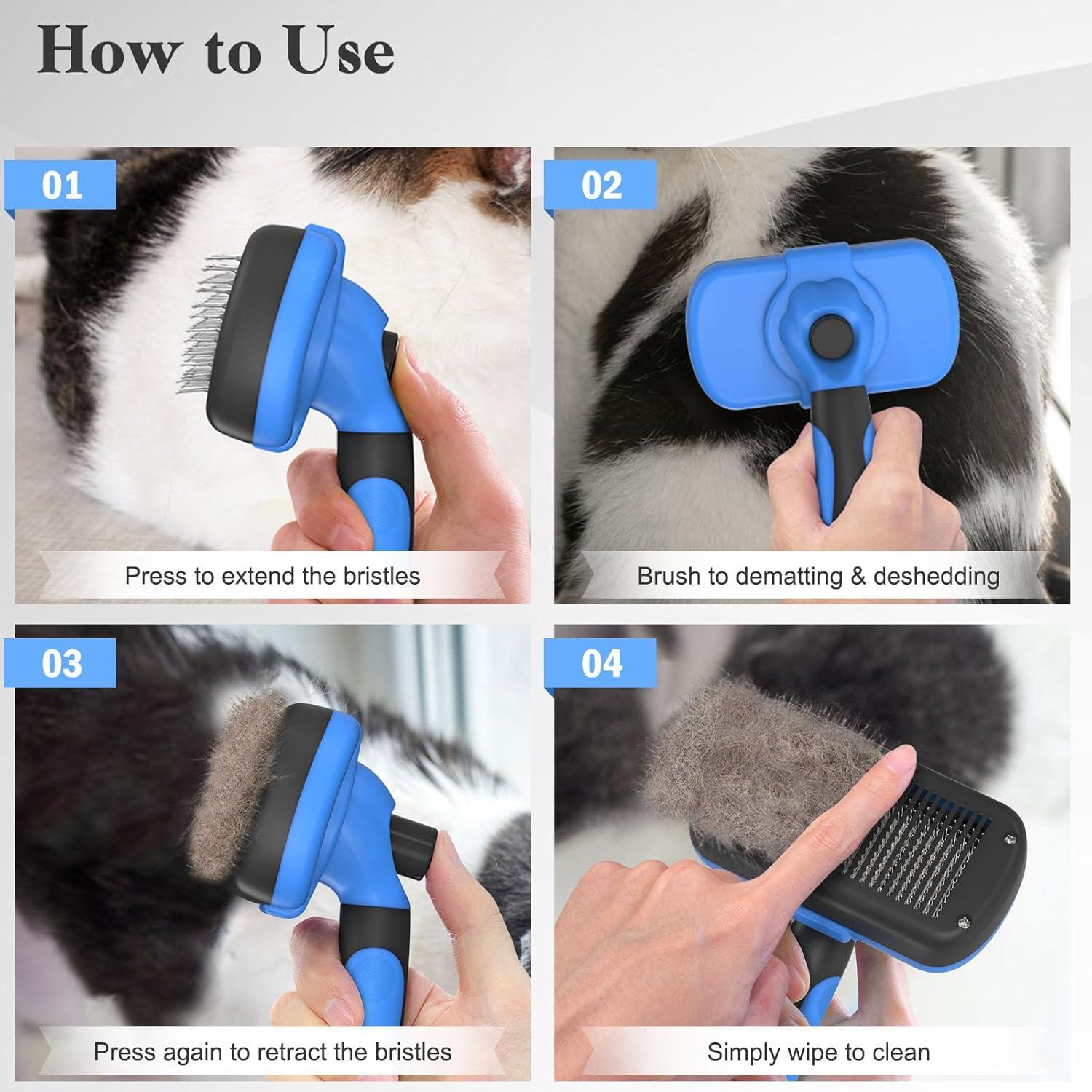 How to Use

01

Press to extend the bristles

02

Brush to dematting & deshedding

03

Press again to retract the bristles

04

Simply wipe to clean