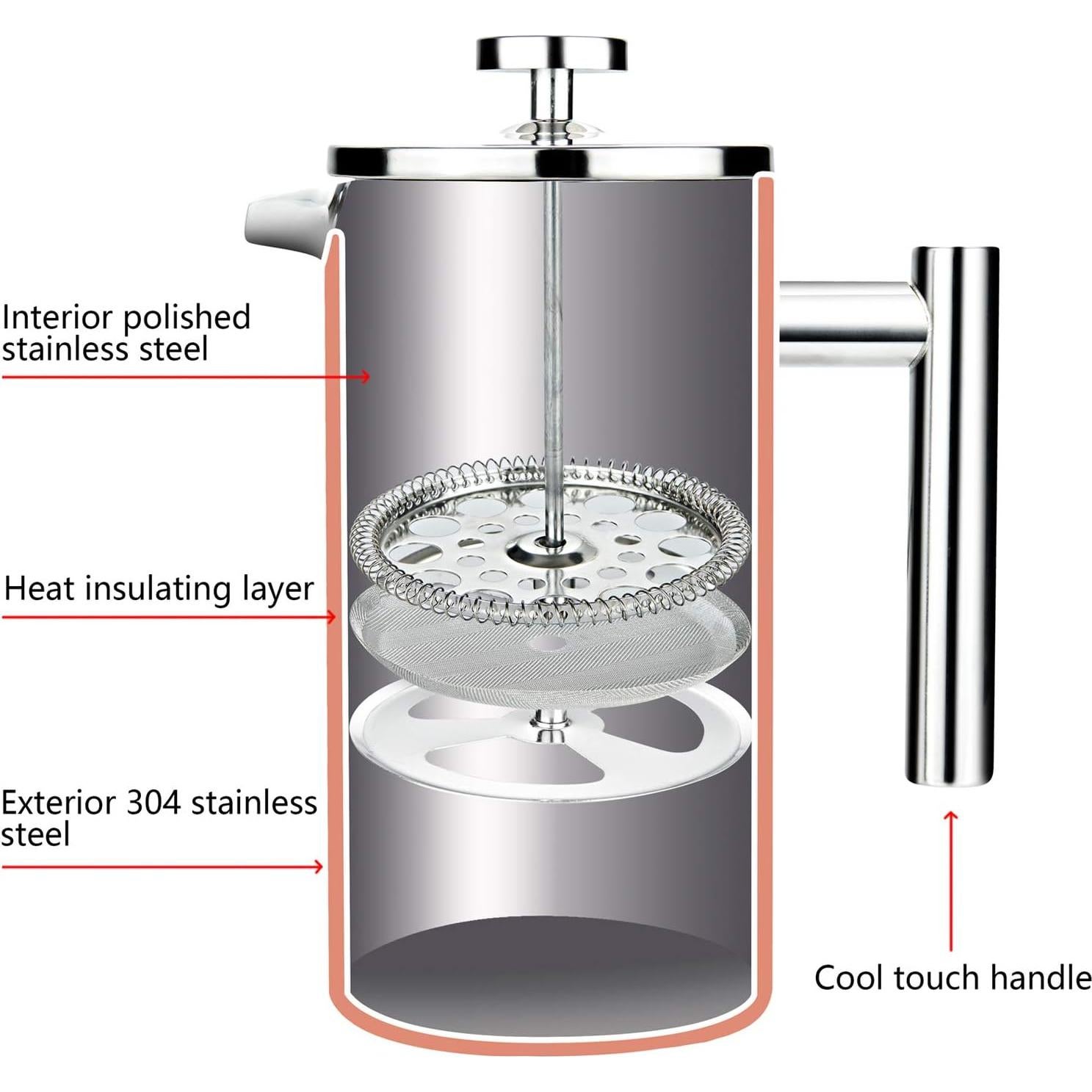 Interior polished stainless steel

Heat insulating layer

Exterior 304 stainless steel

Cool touch handle