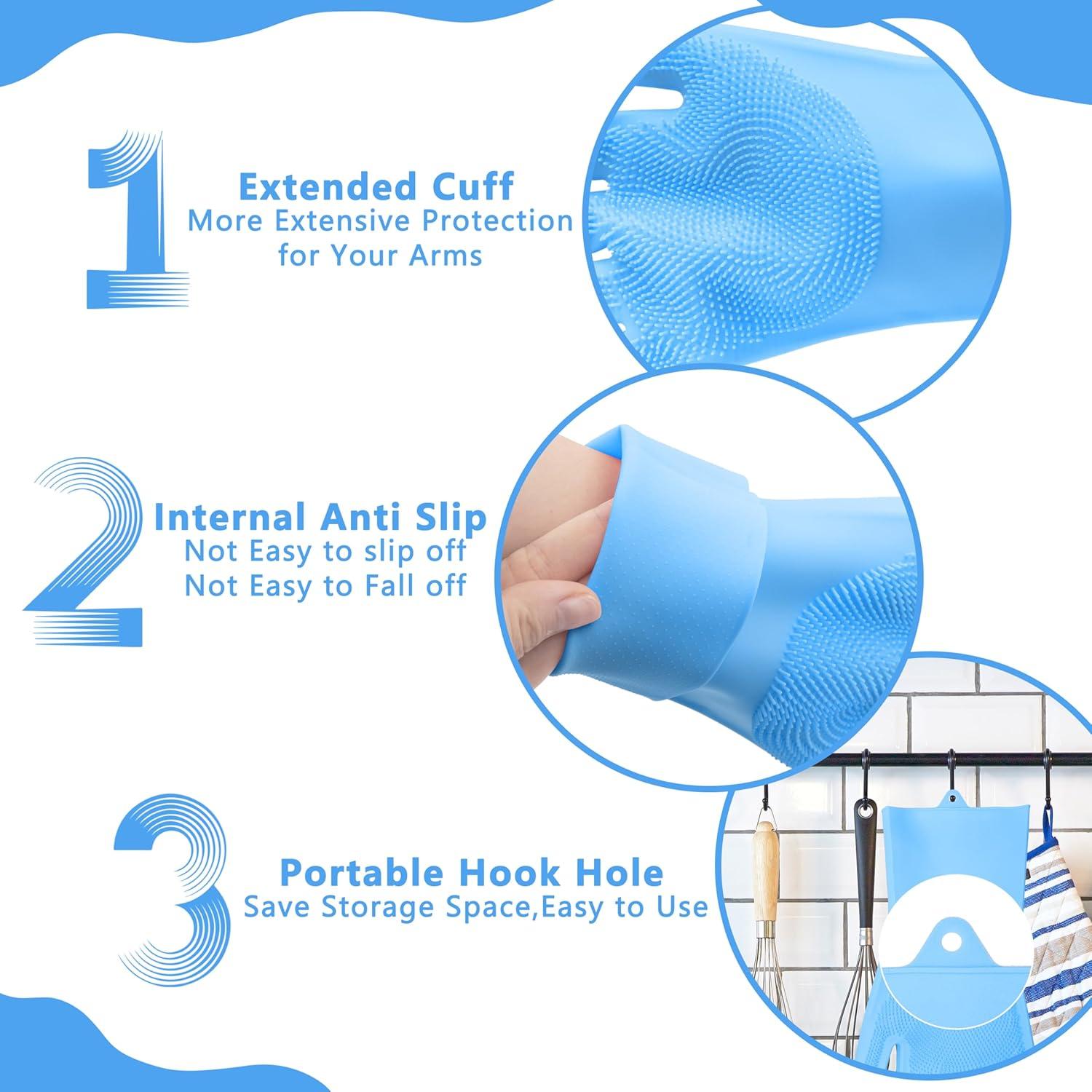 1

Extended Cuff
More Extensive Protection for Your Arms

2

Internal Anti Slip
Not Easy to slip off
Not Easy to Fall off

3

Portable Hook Hole
Save Storage Space,Easy to Use