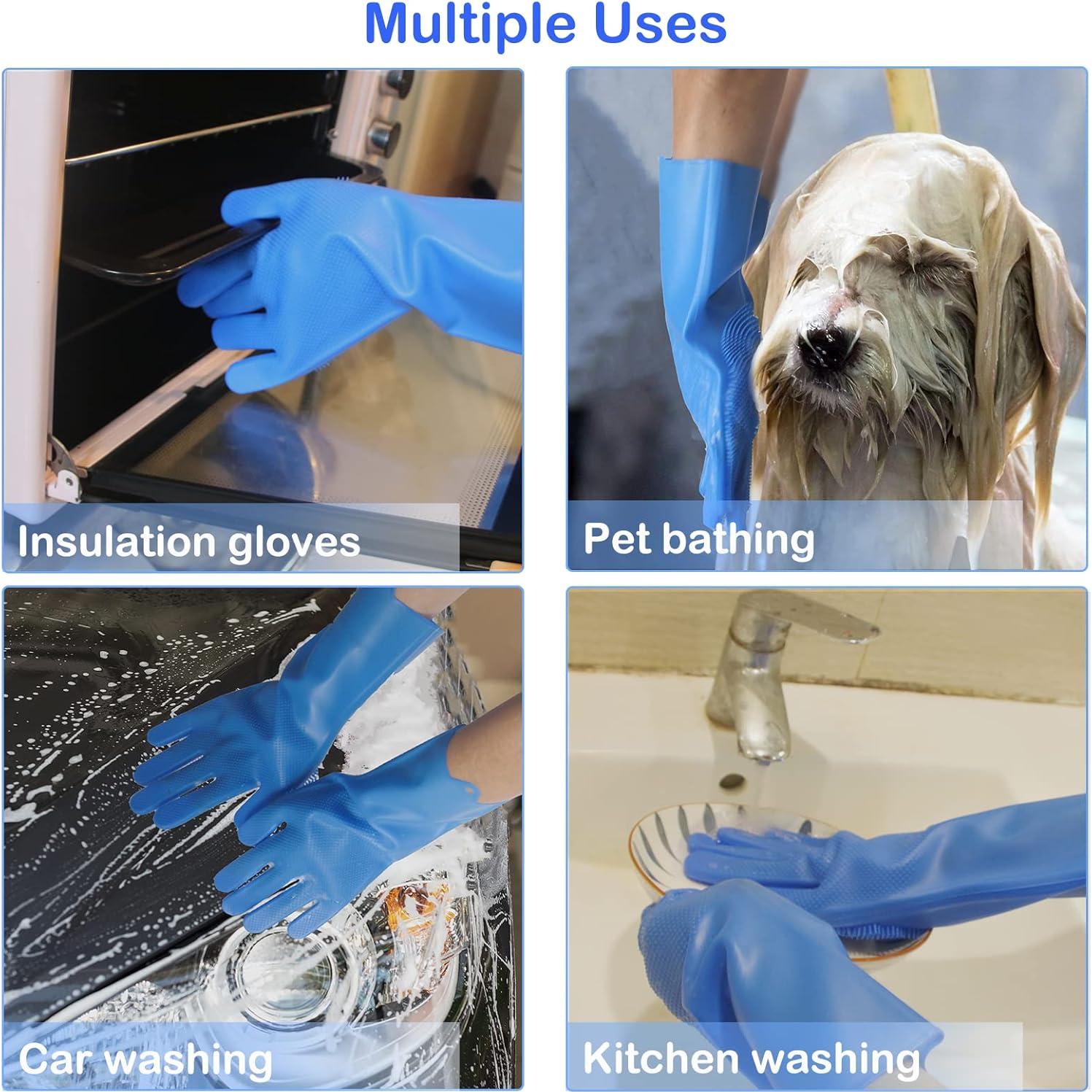 Multiple Uses

Insulation gloves

Pet bathing

Car washing

Kitchen washing