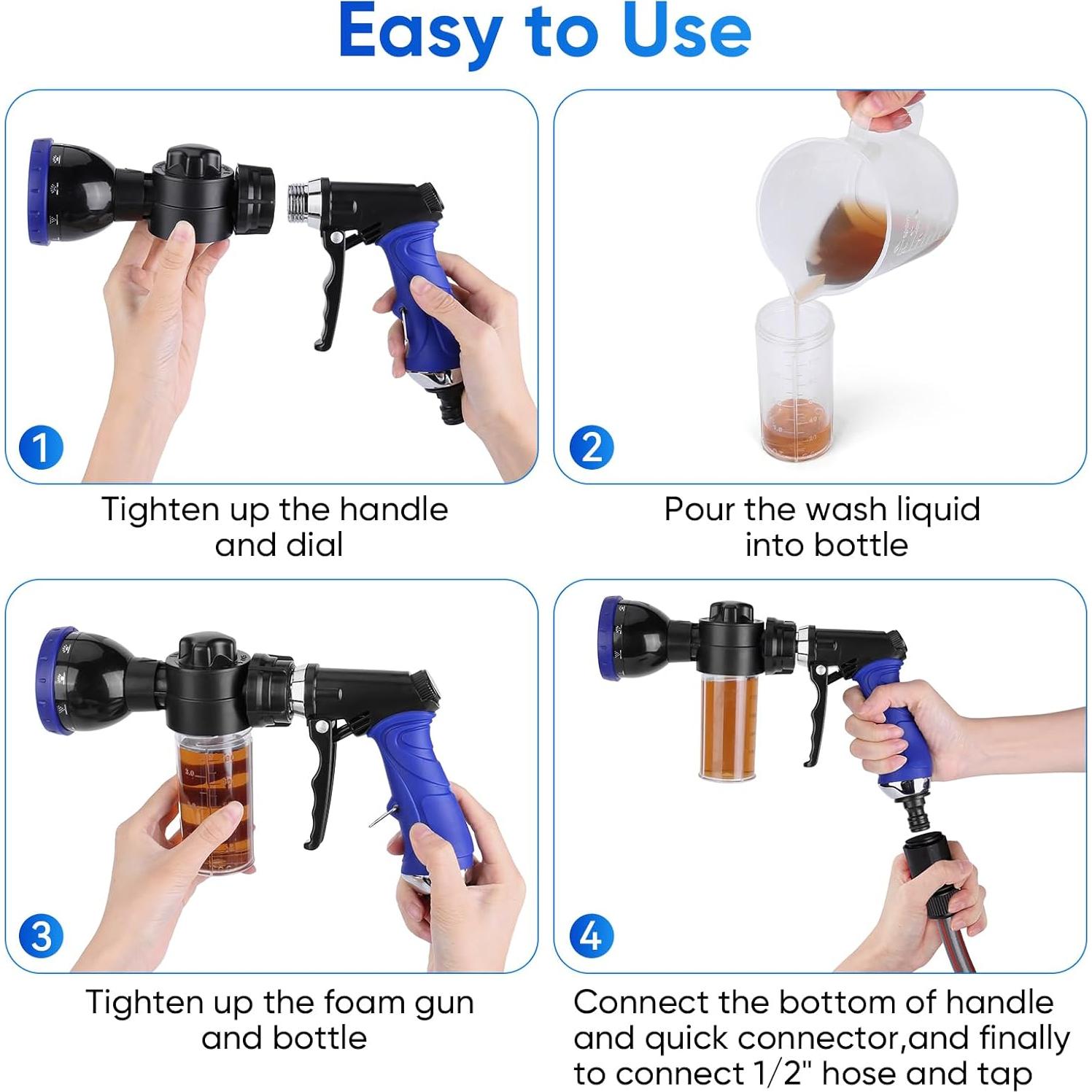 Easy to Use

1

Tighten up the handle and dial

2

Pour the wash liquid into bottle

3

Tighten up the foam gun and bottle

4

Connect the bottom of handle and quick connector,and finally to connect 1/2" hose and tap