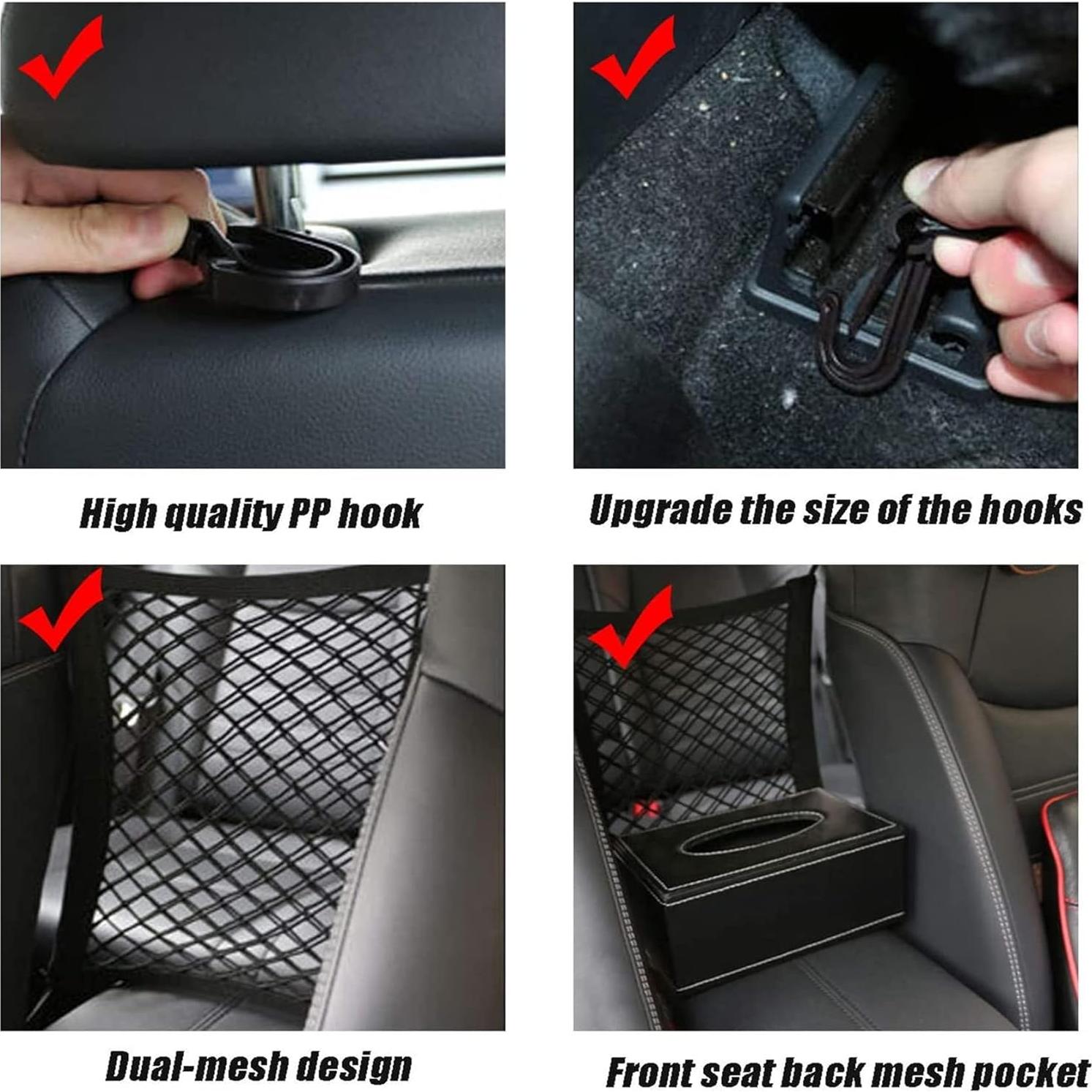 High quality PP hook

Upgrade the size of the hooks

Dual-mesh design

Front seat back mesh pocket