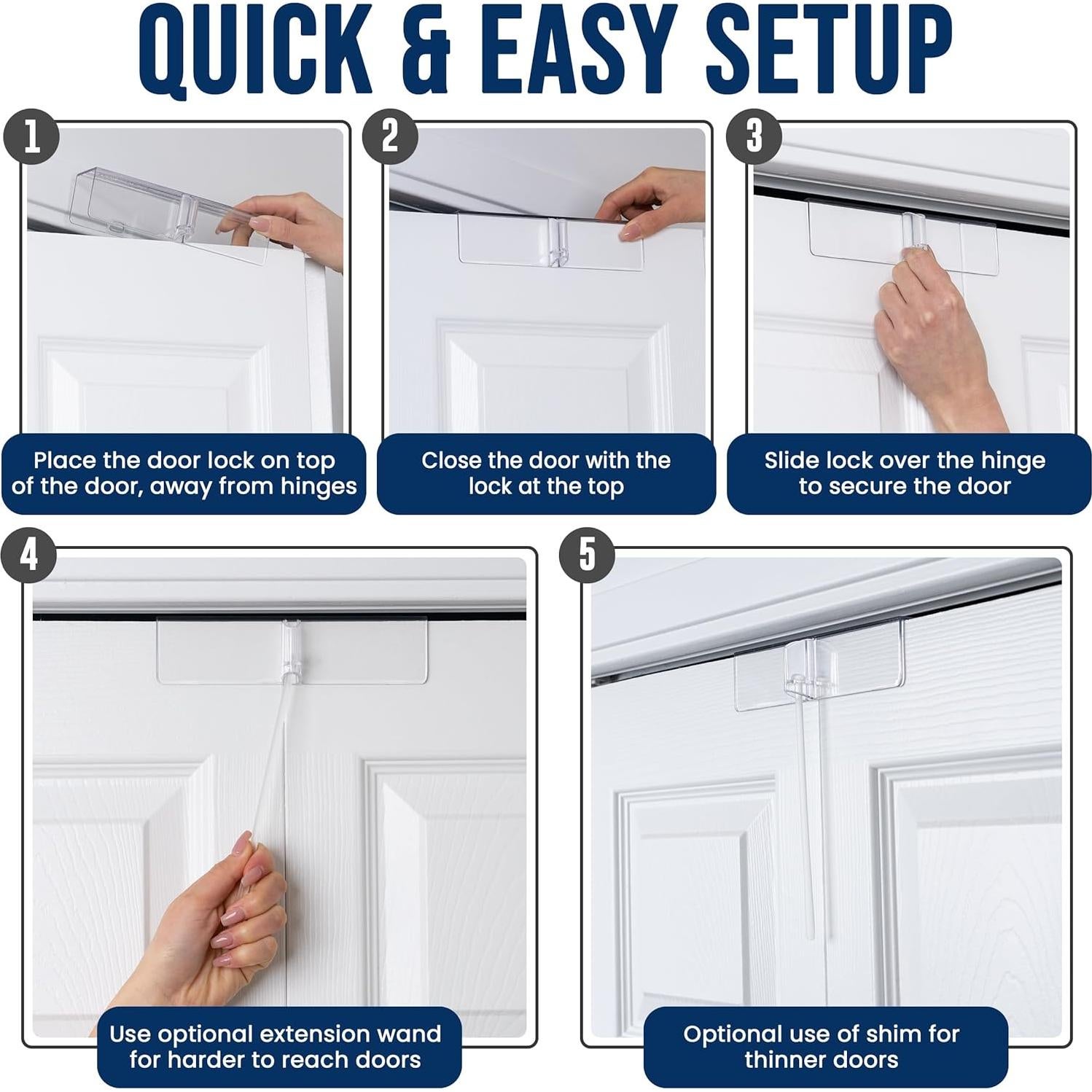 QUICK & EASY SETUP

1

Place the door lock on top of the door, away from hinges

2

Close the door with the lock at the top

3

Slide lock over the hinge to secure the door

4

Use optional extension wand for harder to reach doors

5

Optional use of shim for thinner doors