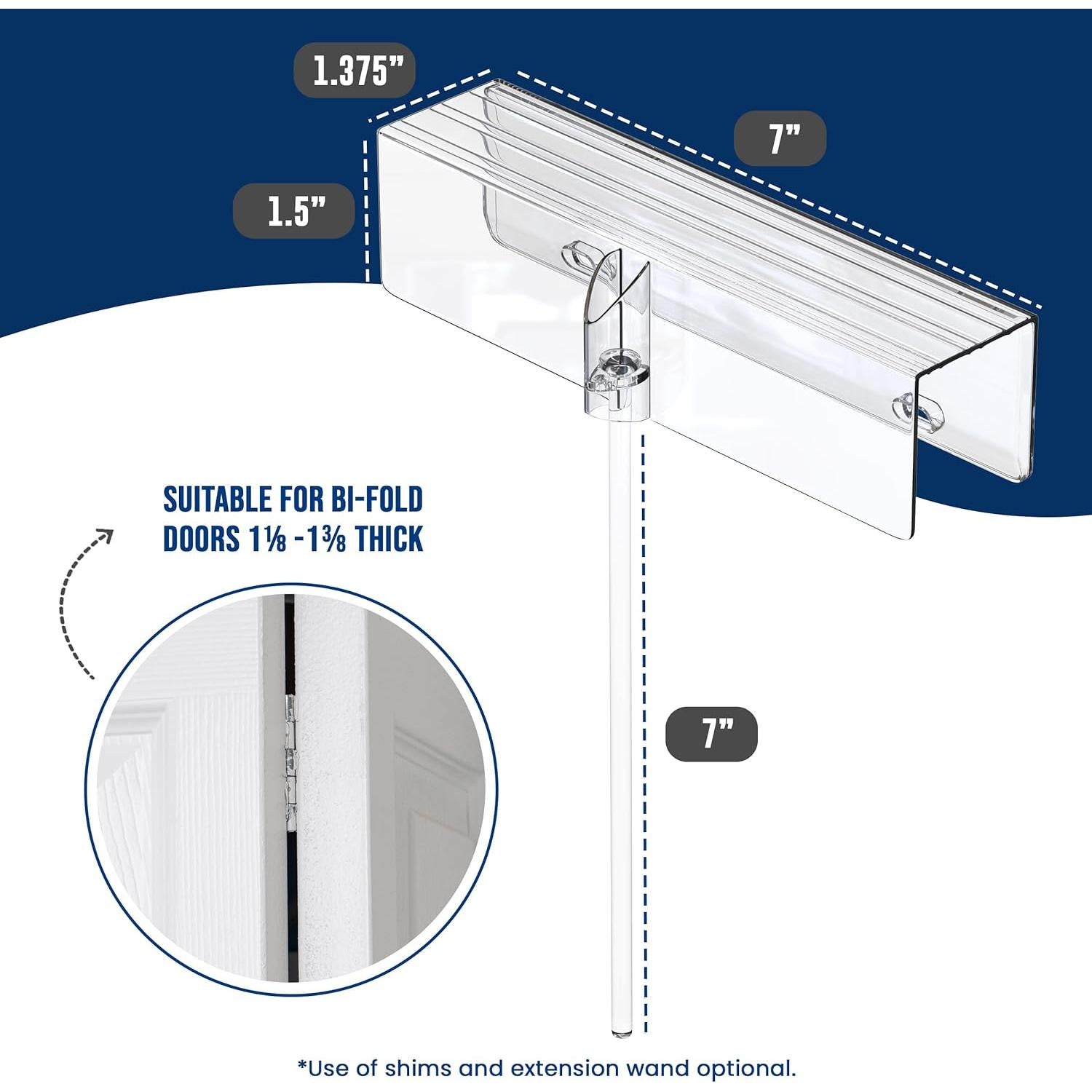 1.375”

7”

1.5”

SUITABLE FOR BI-FOLD DOORS 1⅛ -1⅜ THICK

7”

*Use of shims and extension wand optional.