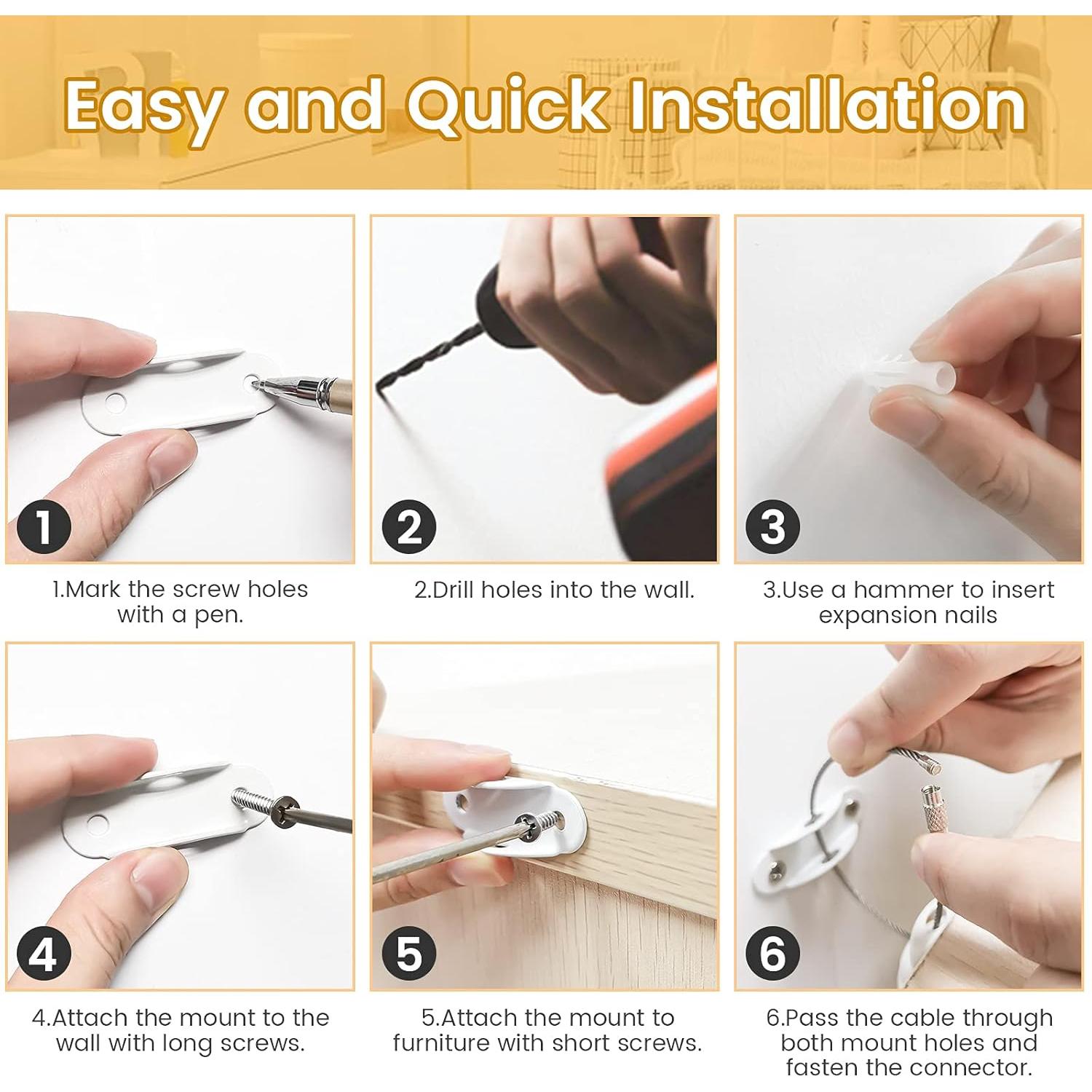 Easy and Quick Installation

1

1.Mark the screw holes with a pen.

2

2.Drill holes into the wall.

3

3.Use a hammer to insert expansion nails

4

4.Attach the mount to the wall with long screws.

5

5.Attach the mount to furniture with short screws.

6

6.Pass the cable through both mount holes and fasten the connector.