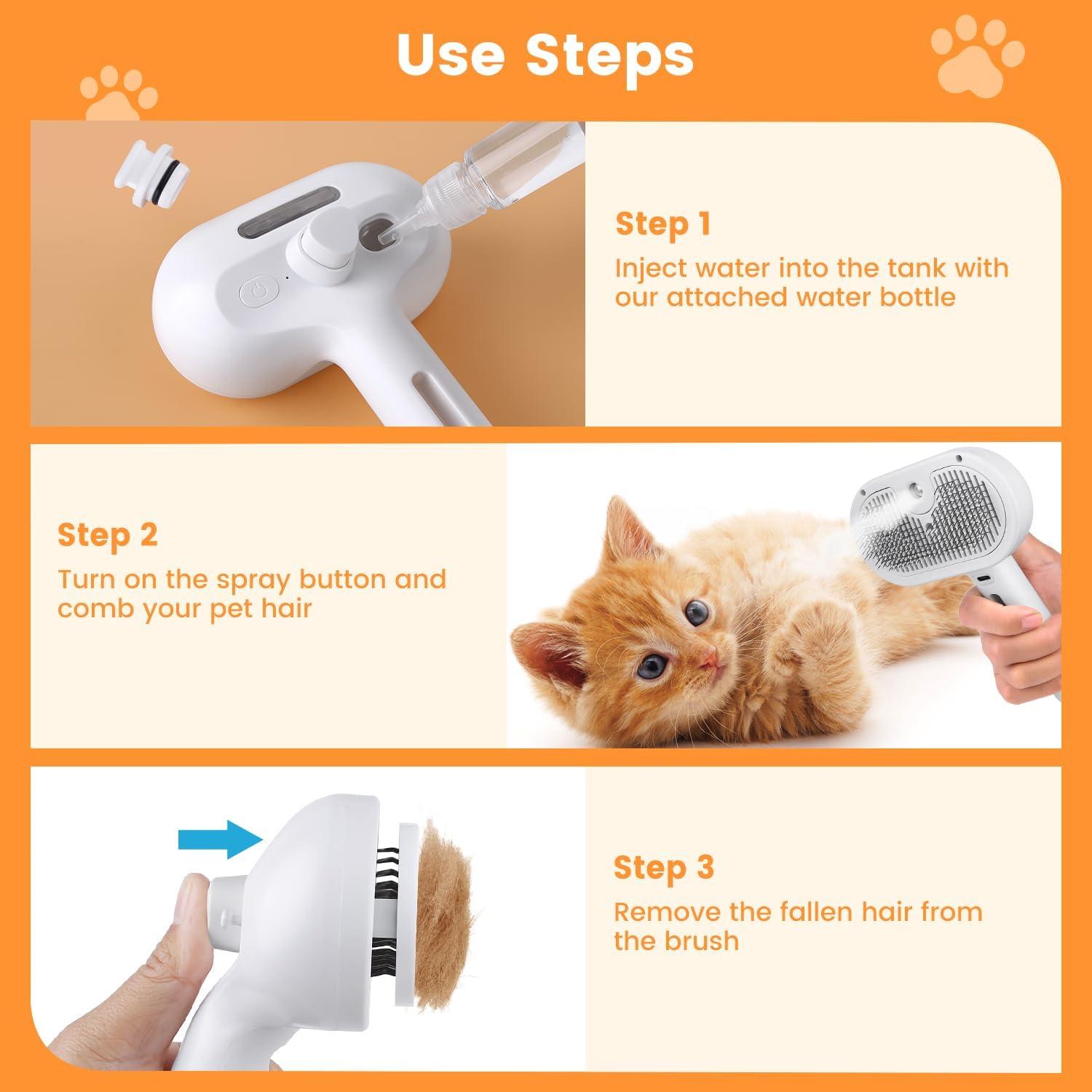 Use Steps

Step 1

Inject water into the tank with our attached water bottle

Step 2

Turn on the spray button and comb your pet hair

Step 3

Remove the fallen hair from the brush