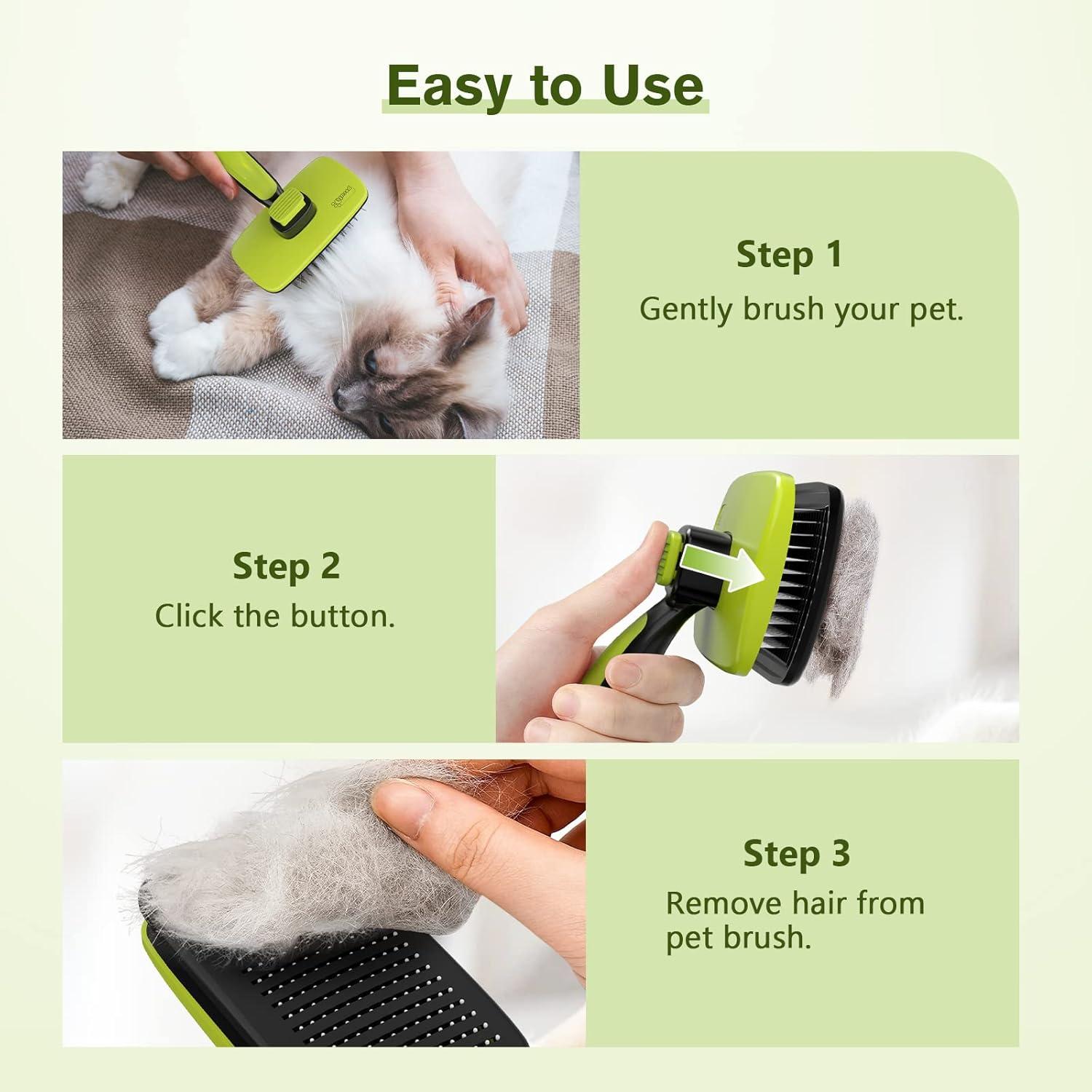 Easy to Use

Step 1
Gently brush your pet.

Step 2
Click the button.

Step 3
Remove hair from pet brush.