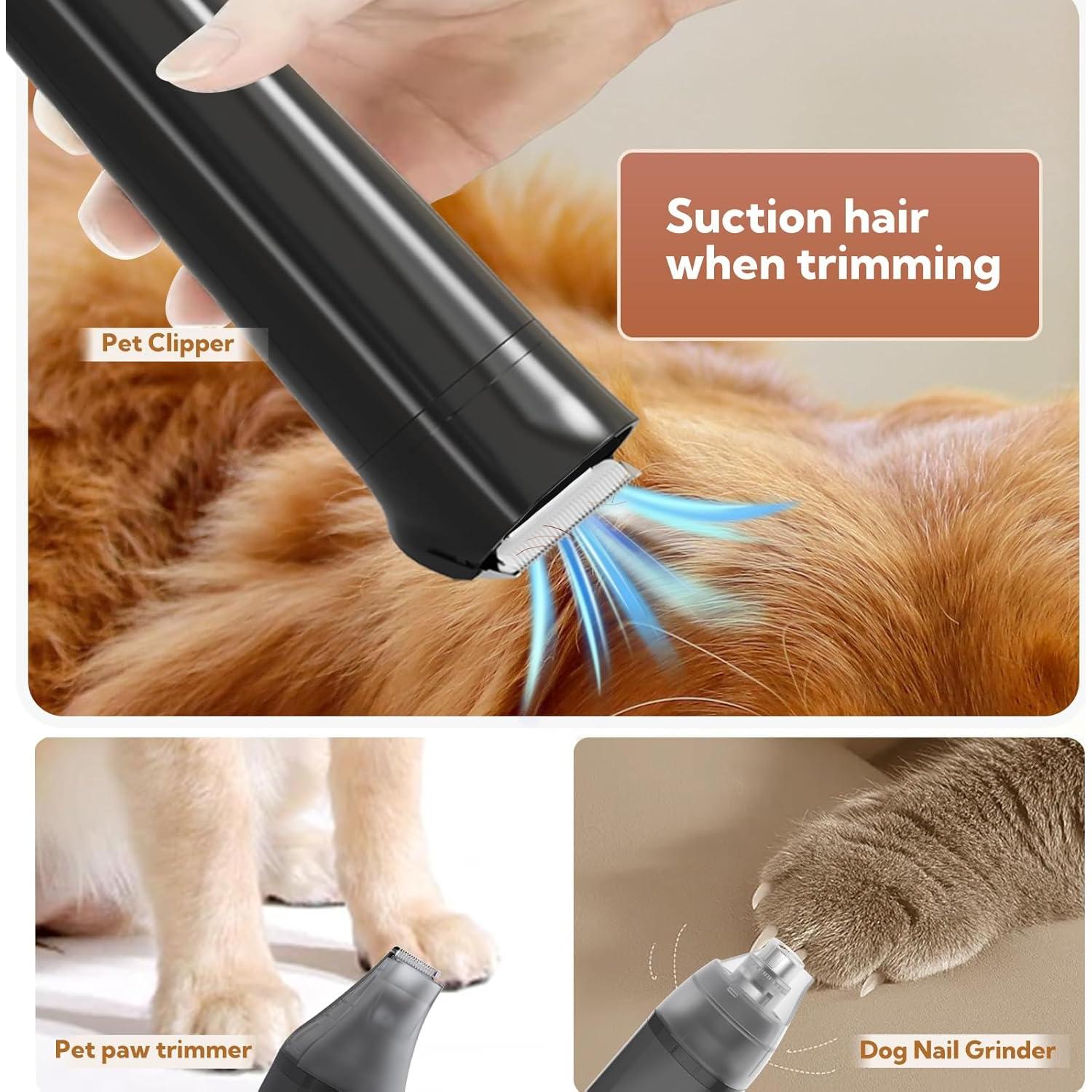 Suction hair when trimming

Pet Clipper

Pet paw trimmer

Dog Nail Grinder