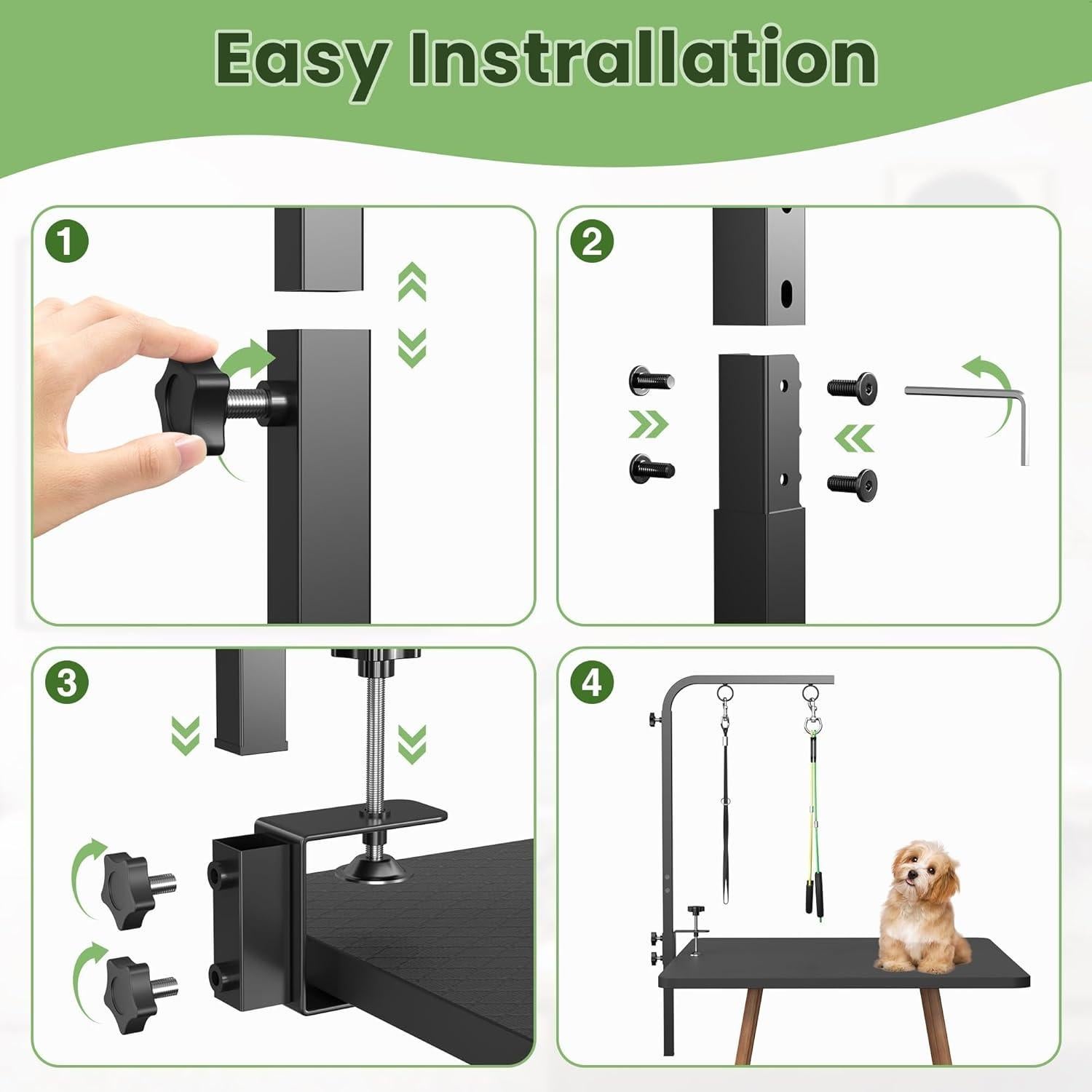 Easy Instrallation

1

2

3

4