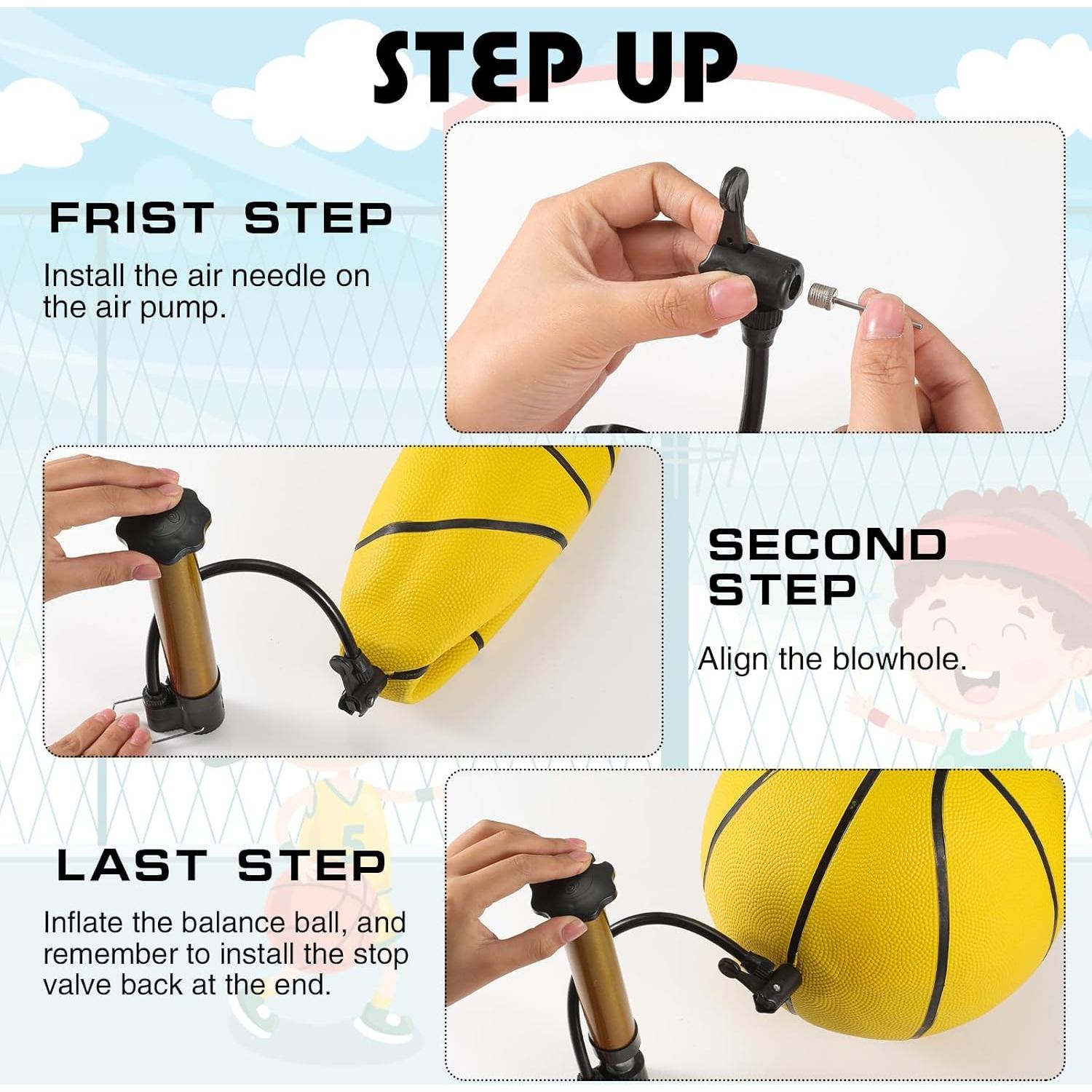 STEP UP

FRIST STEP

Install the air needle on the air pump.

SECOND STEP

Align the blowhole.

LAST STEP

Inflate the balance ball, and remember to install the stop valve back at the end.