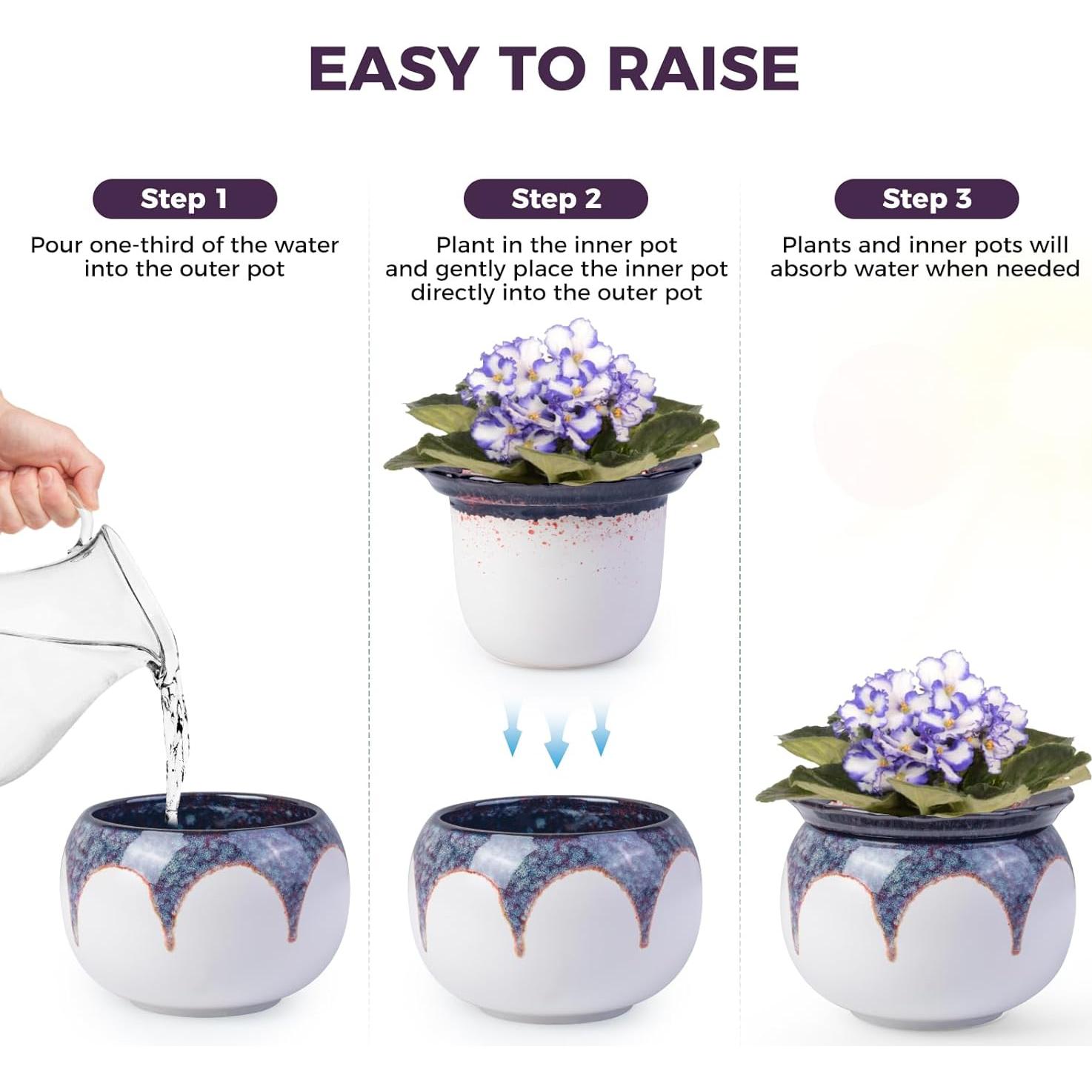 EASY TO RAISE

Step 1

Pour one-third of the water into the outer pot

Step 2

Plant in the inner pot and gently place the inner pot directly into the outer pot

Step 3

Plants and inner pots will absorb water when needed