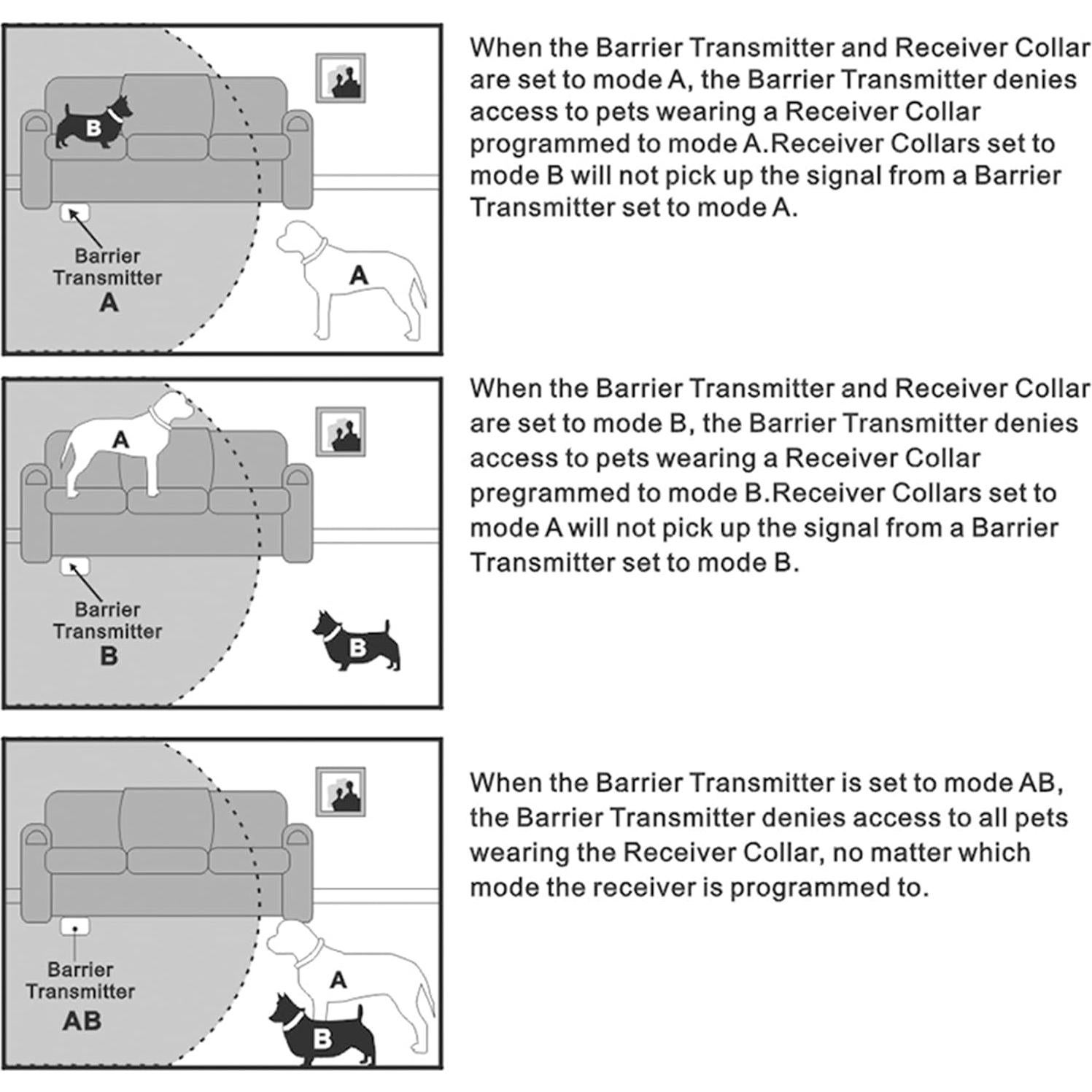 B

Barrier Transmitter
A

A

When the Barrier Transmitter and Receiver Collar are set to mode A, the Barrier Transmitter denies access to pets wearing a Receiver Collar programmed to mode A.Receiver Collars set to mode B will not pick up the signal from a Barrier Transmitter set to mode A.

A

Barrier Transmitter
B

B

When the Barrier Transmitter and Receiver Collar are set to mode B, the Barrier Transmitter denies access to pets wearing a Receiver Collar pregrammed to mode B.Receiver Collars set to mode A will not pick up the signal from a Barrier Transmitter set to mode B.

Barrier Transmitter
AB

A

B

When the Barrier Transmitter is set to mode AB, the Barrier Transmitter denies access to all pets wearing the Receiver Collar, no matter which mode the receiver is programmed to.