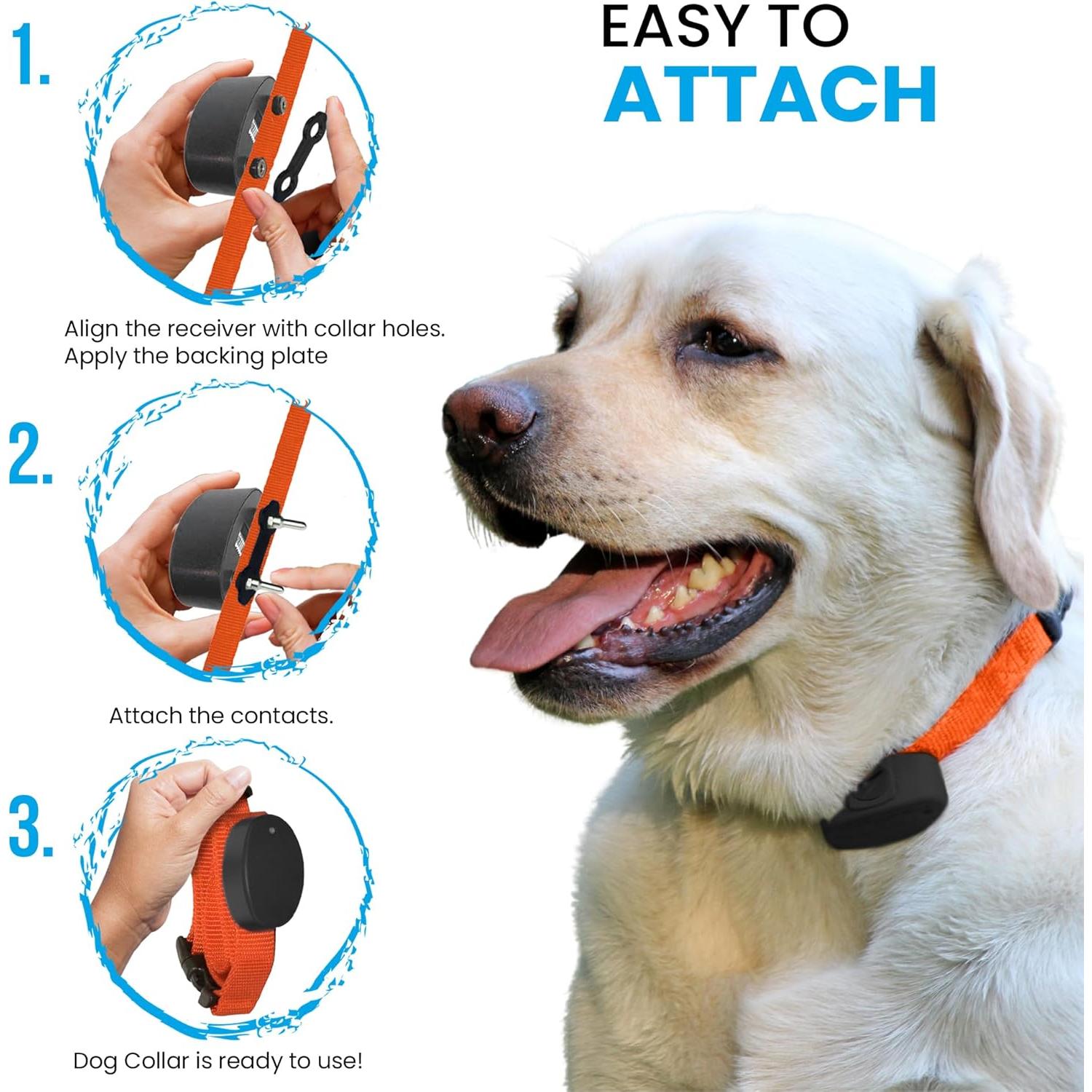 EASY TO
ATTACH

1.

Align the receiver with collar holes.
Apply the backing plate

2.

Attach the contacts.

3.

Dog Collar is ready to use!