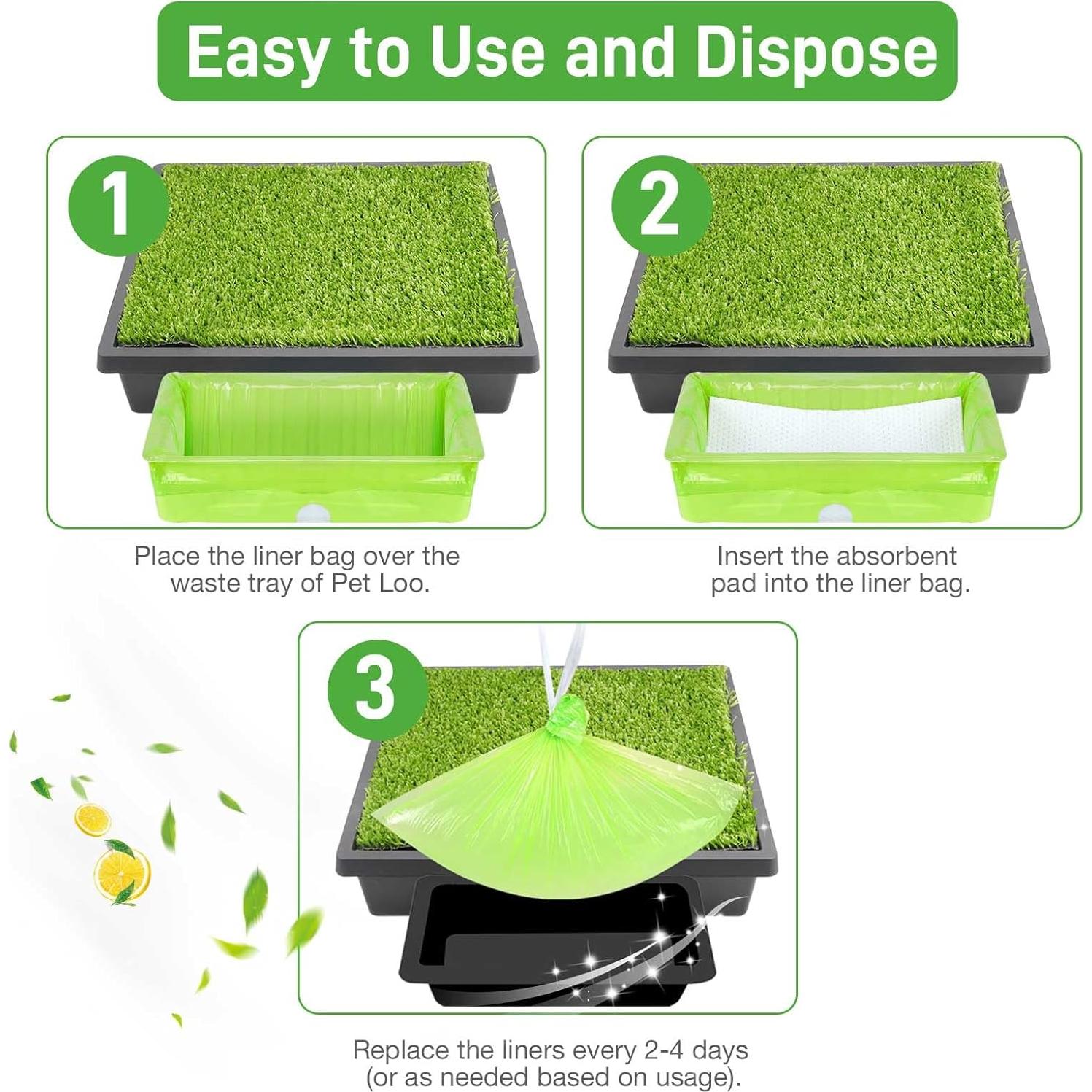 Easy to Use and Dispose

1

Place the liner bag over the waste tray of Pet Loo.

2

Insert the absorbent pad into the liner bag.

3

Replace the liners every 2-4 days (or as needed based on usage).