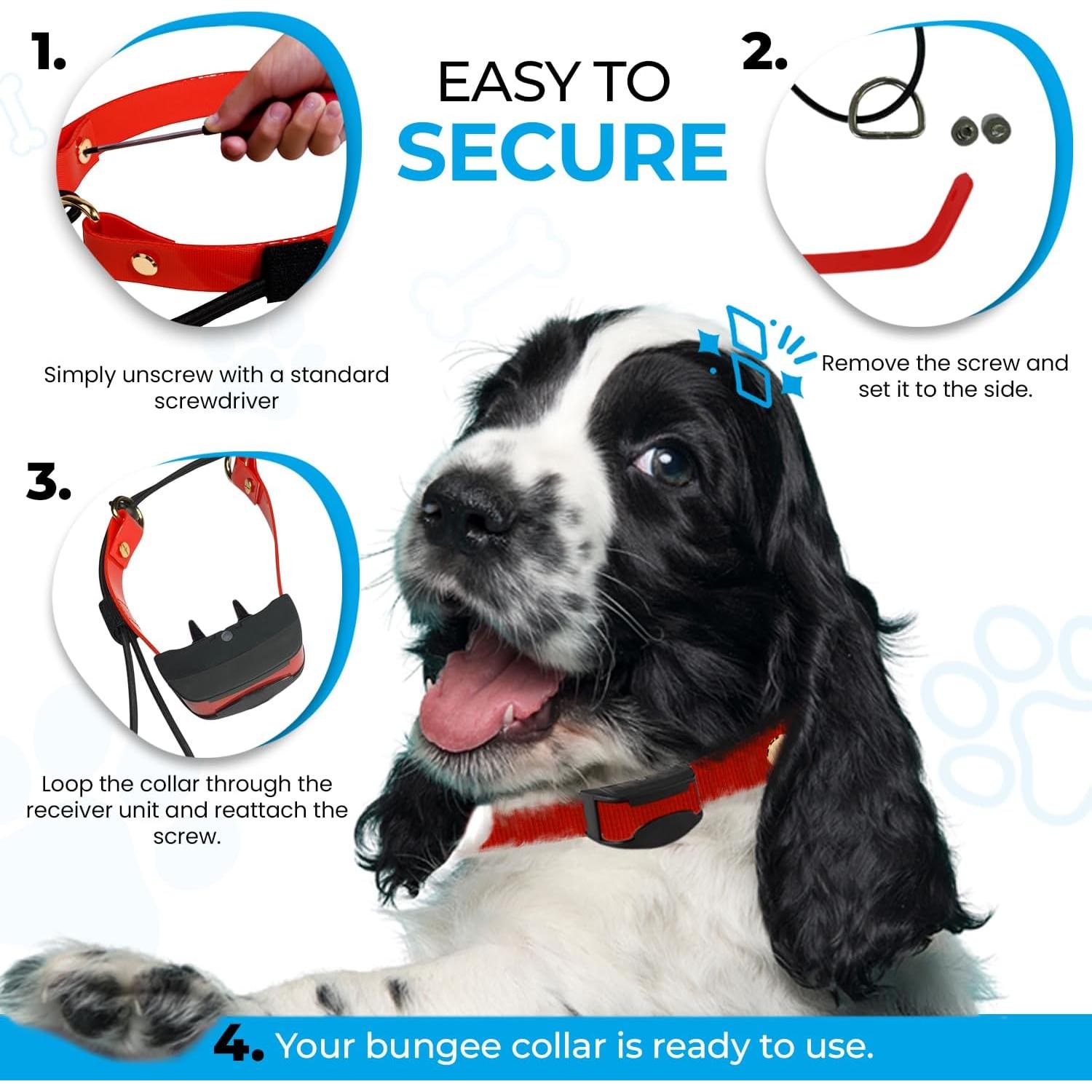 EASY TO
SECURE

1.

Simply unscrew with a standard screwdriver

2.

Remove the screw and set it to the side.

3.

Loop the collar through the receiver unit and reattach the screw.

4. Your bungee collar is ready to use.