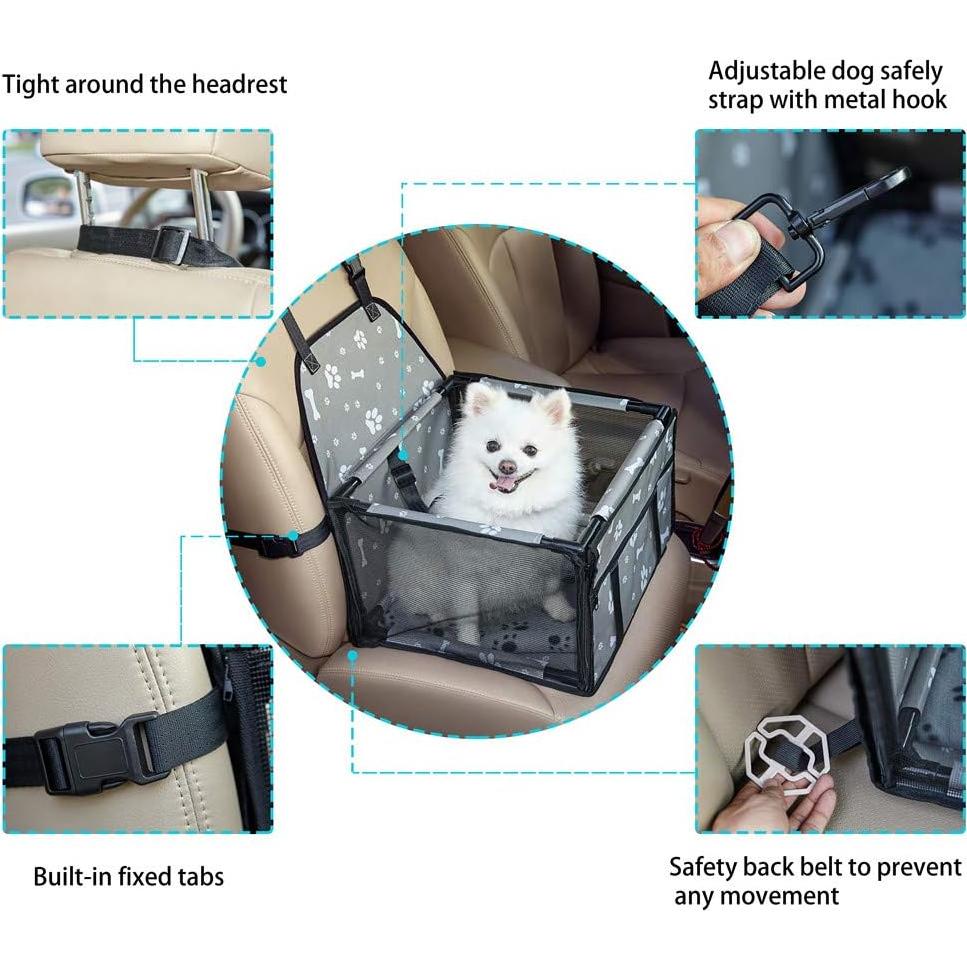 Tight around the headrest

Adjustable dog safely strap with metal hook

Built-in fixed tabs

Safety back belt to prevent any movement